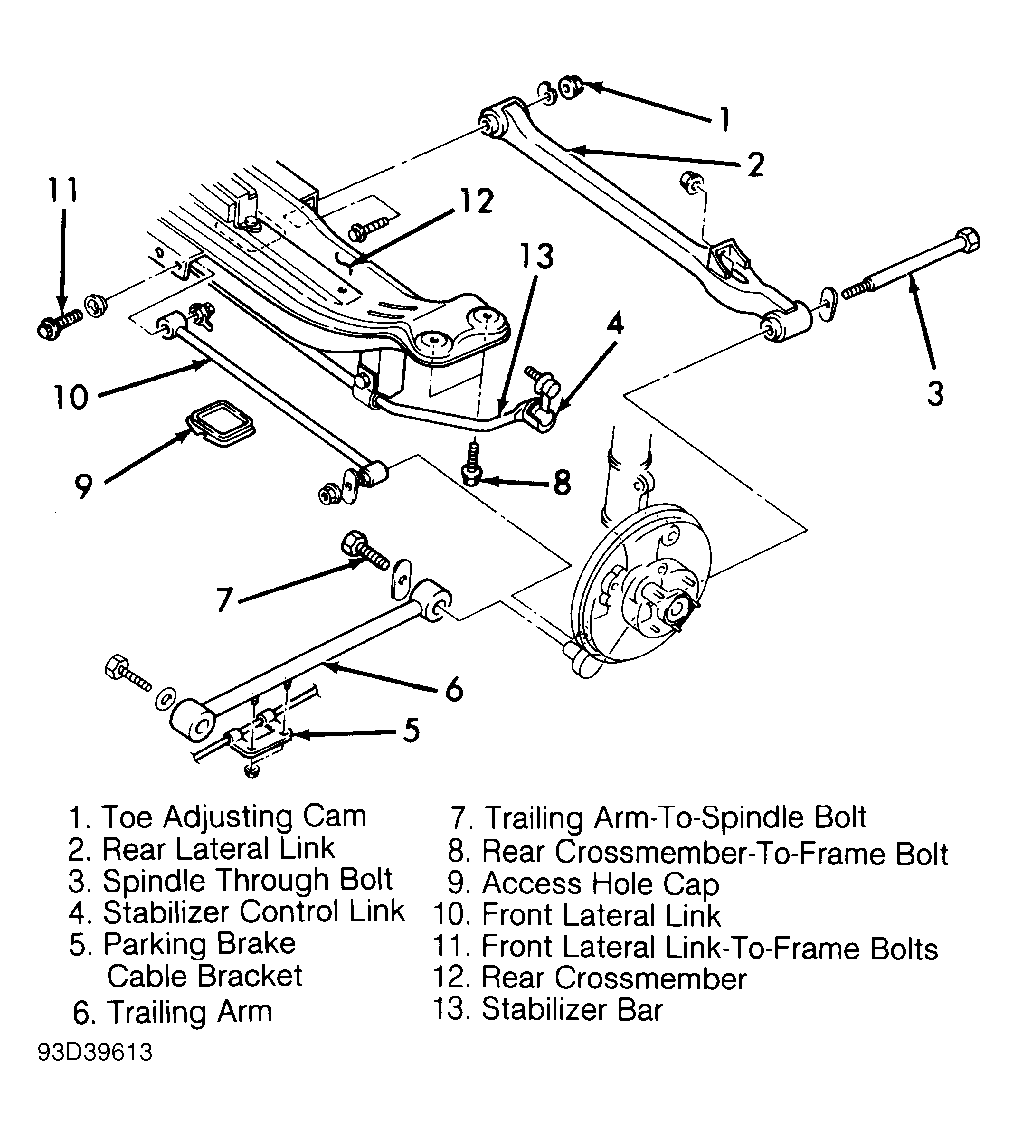 1
2
11
12
13
4
3
10
9
8
7
6
5

1. Toe Adjusting Cam
2. Rear Lateral Link
3. Spindle Through Bolt
4. Stabilizer Control Link
5. Parking Brake Cable Bracket
6. Trailing Arm

7. Trailing Arm-To-Spindle Bolt
8. Rear Crossmember-To-Frame Bolt
9. Access Hole Cap
10. Front Lateral Link
11. Front Lateral Link-To-Frame Bolts
12. Rear Crossmember
13. Stabilizer Bar

93D39613