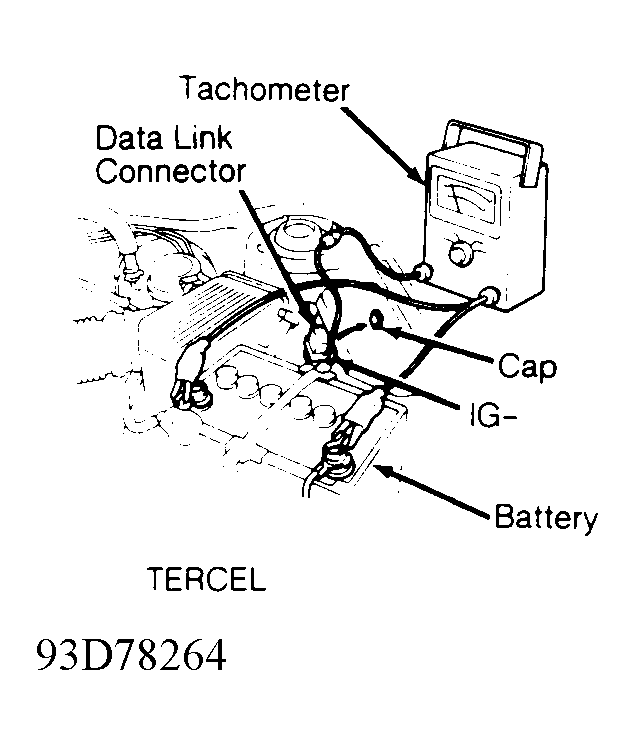 Tachometer

Data Link Connector

Cap

IG-

Battery

TERCEL

93D78264