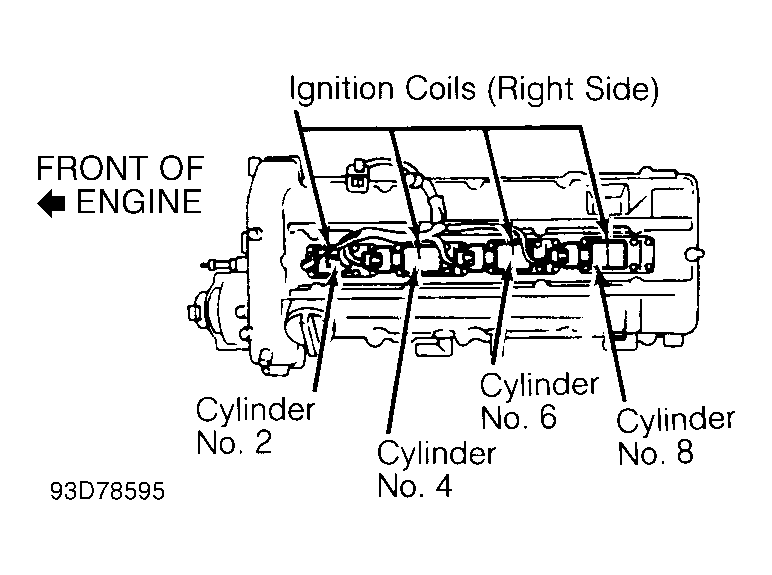 Ignition Coils (Right Side)

FRONT OF
ENGINE

Cylinder
No. 2

Cylinder
No. 4

Cylinder
No. 6

Cylinder
No. 8

93D78595