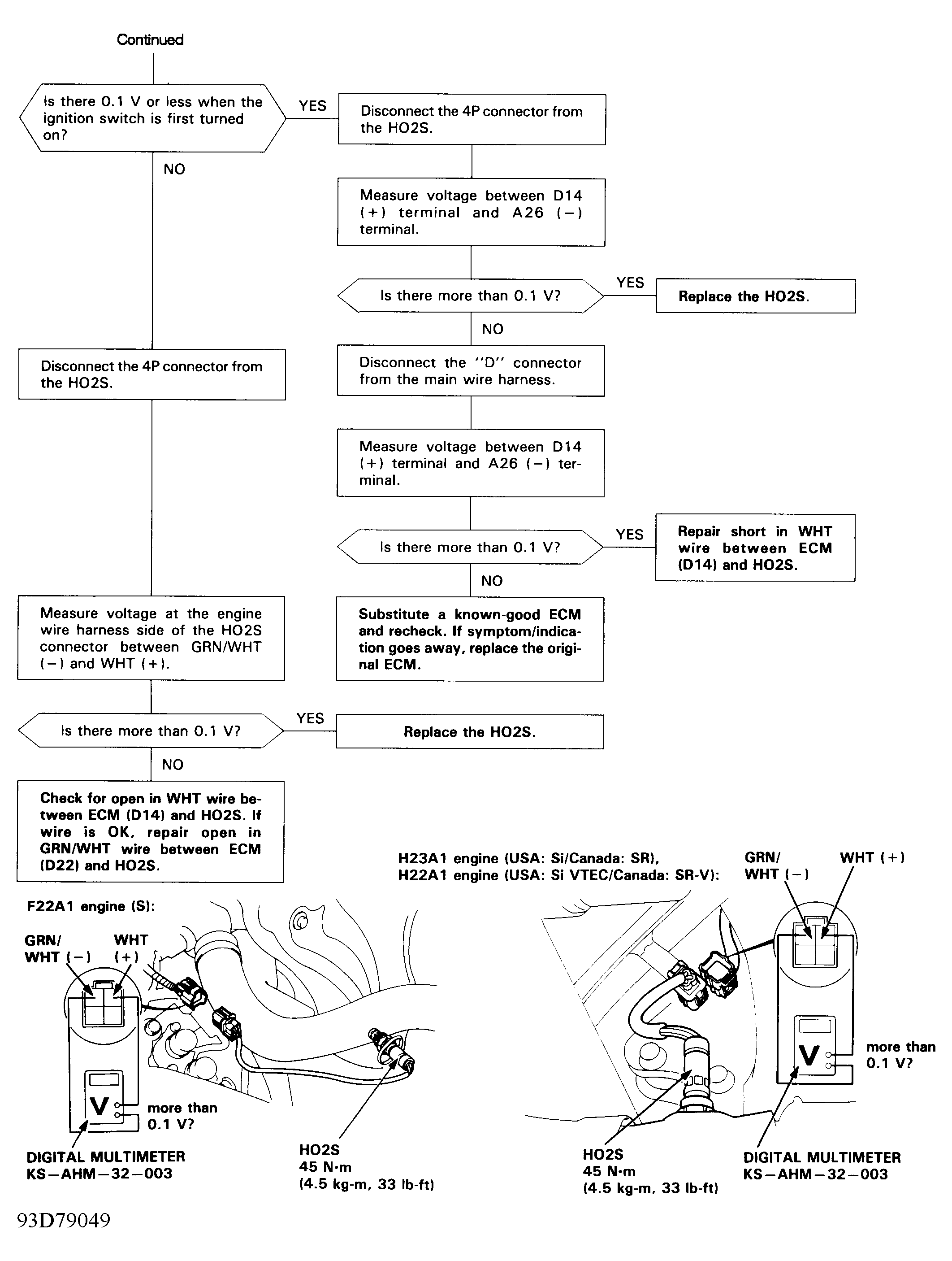 Continued

Is there 0.1 V or less when the ignition switch is first turned on?

YES

Disconnect the 4P connector from the HO2S.

Measure voltage between D14 (+) terminal and A26 (−) terminal.

Is there more than 0.1 V?

YES

Replace the HO2S.

NO

Disconnect the "D" connector from the main wire harness.

Measure voltage between D14 (+) terminal and A26 (−) terminal.

Is there more than 0.1 V?

YES

Repair short in WHT wire between ECM (D14) and HO2S.

NO

Substitute a known-good ECM and recheck. If symptom/indication goes away, replace the original ECM.

NO

Disconnect the 4P connector from the HO2S.

Measure voltage at the engine wire harness side of the HO2S connector between GRN/WHT (−) and WHT (+).

Is there more than 0.1 V?

YES

Replace the HO2S.

NO

Check for open in WHT wire between ECM (D14) and HO2S. If wire is OK, repair open in GRN/WHT wire between ECM (D22) and HO2S.

F22A1 engine (S):

GRN/ WHT (−)

WHT (+)

V

more than 0.1 V?

DIGITAL MULTIMETER KS−AHM−32−003

HO2S
45 N·m
(4.5 kg-m, 33 lb-ft)

H23A1 engine (USA: Si/Canada: SR),
H22A1 engine (USA: Si VTEC/Canada: SR-V):

GRN/ WHT (−)

WHT (+)

V

more than 0.1 V?

HO2S
45 N·m
(4.5 kg-m, 33 lb-ft)

DIGITAL MULTIMETER KS−AHM−32−003

93D79049