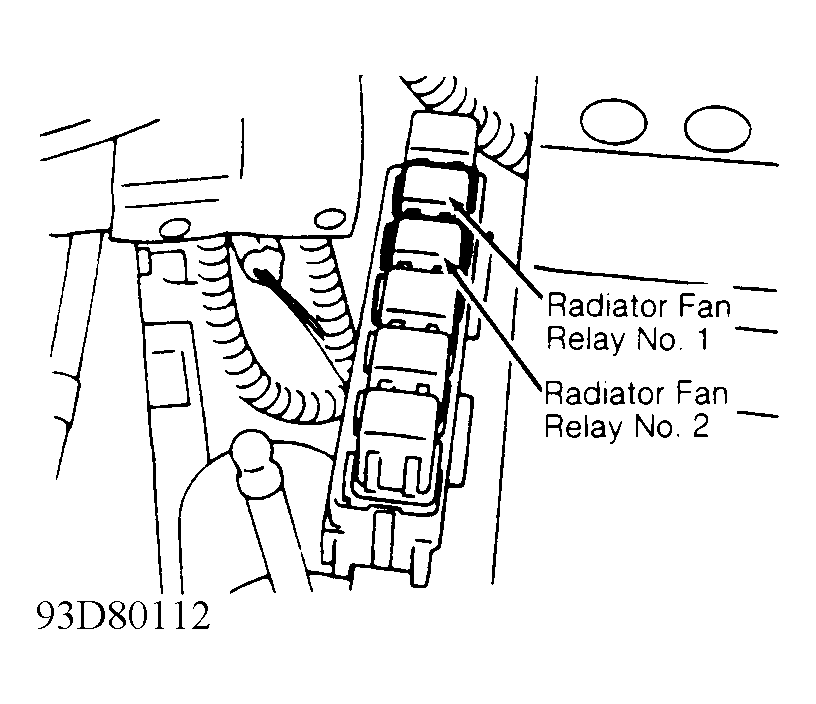 Radiator Fan Relay No. 1

Radiator Fan Relay No. 2

93D80112