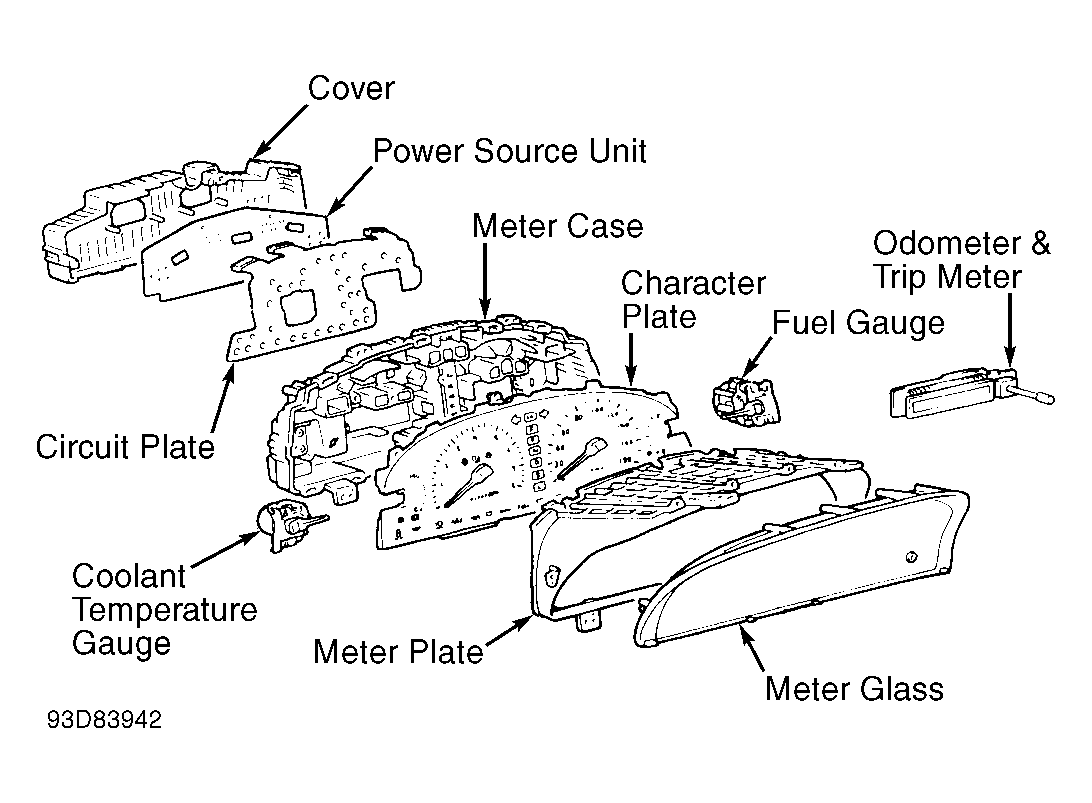 Cover

Power Source Unit

Meter Case

Odometer & Trip Meter

Character Plate

Fuel Gauge

Circuit Plate

Coolant Temperature Gauge

Meter Plate

Meter Glass

93D83942