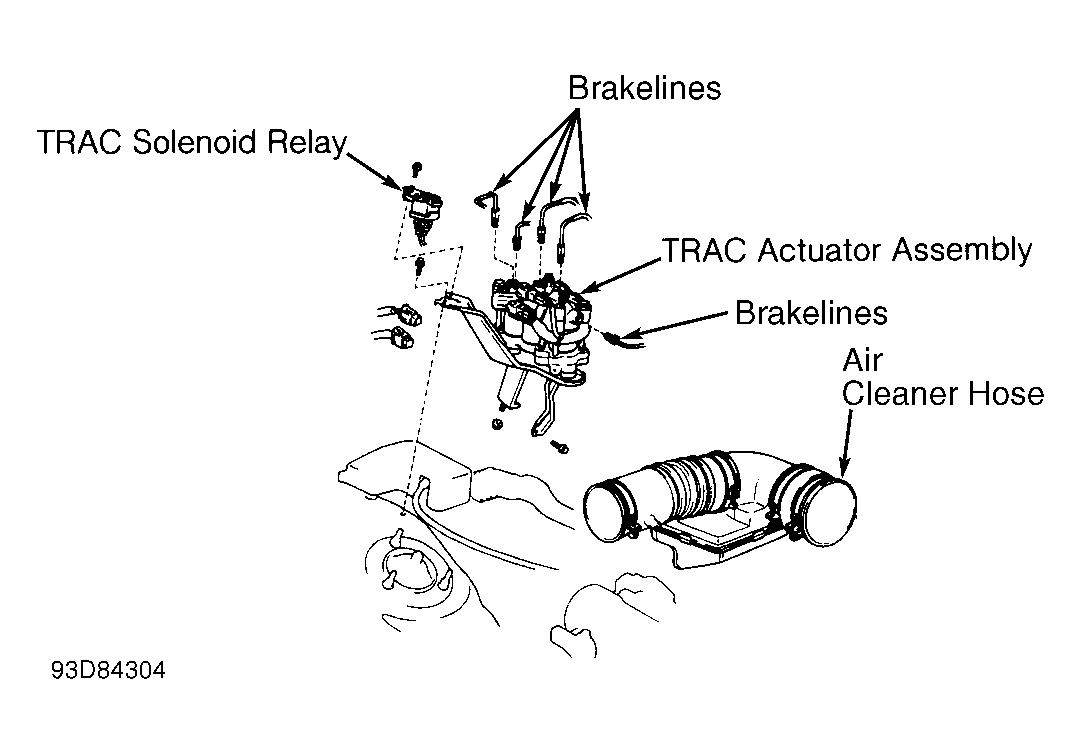 Brakelines

TRAC Solenoid Relay

TRAC Actuator Assembly

Brakelines

Air Cleaner Hose

93D84304