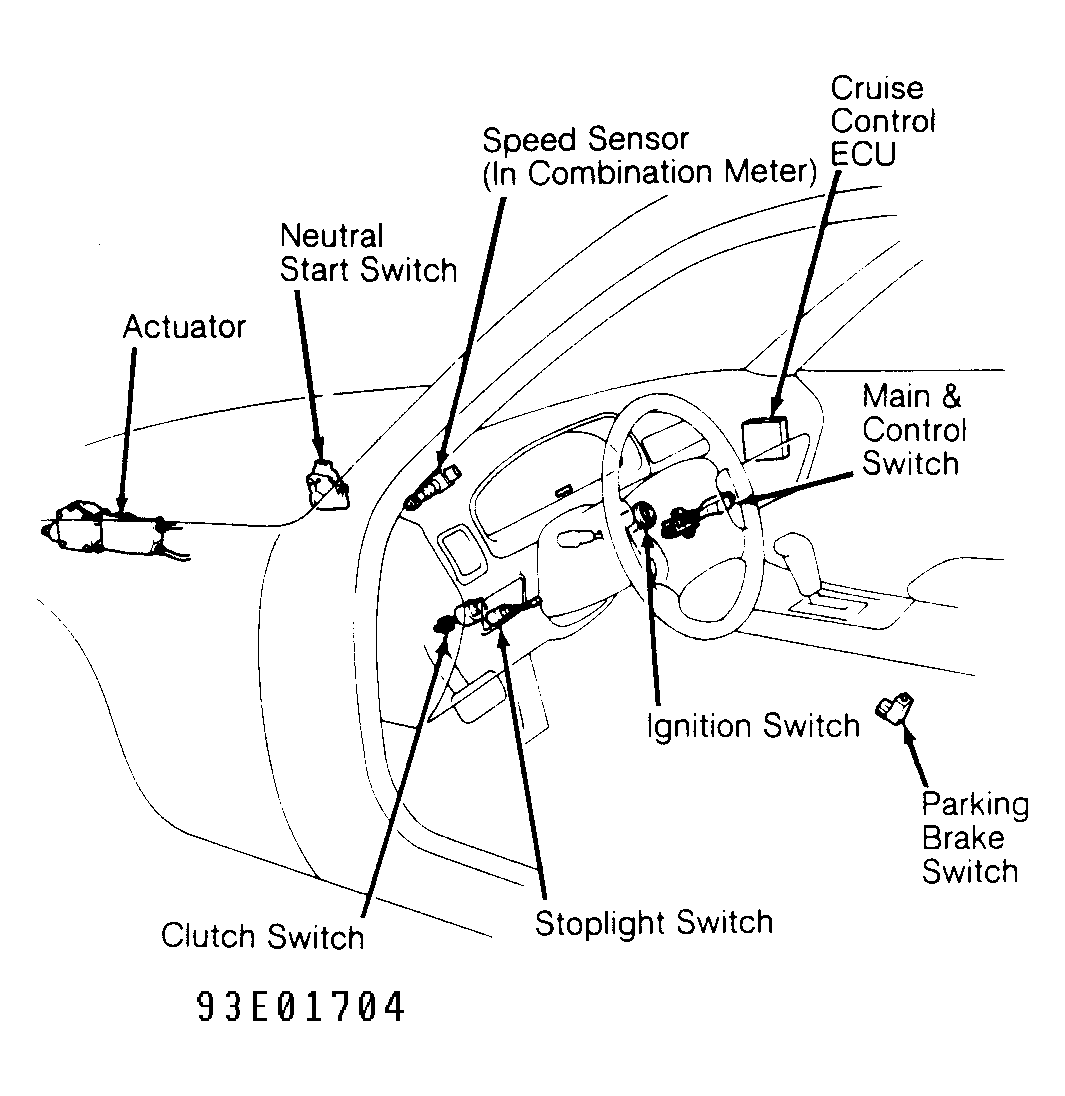 Cruise Control ECU

Speed Sensor (In Combination Meter)

Neutral Start Switch

Actuator

Main & Control Switch

Ignition Switch

Parking Brake Switch

Clutch Switch

Stoplight Switch

93E01704