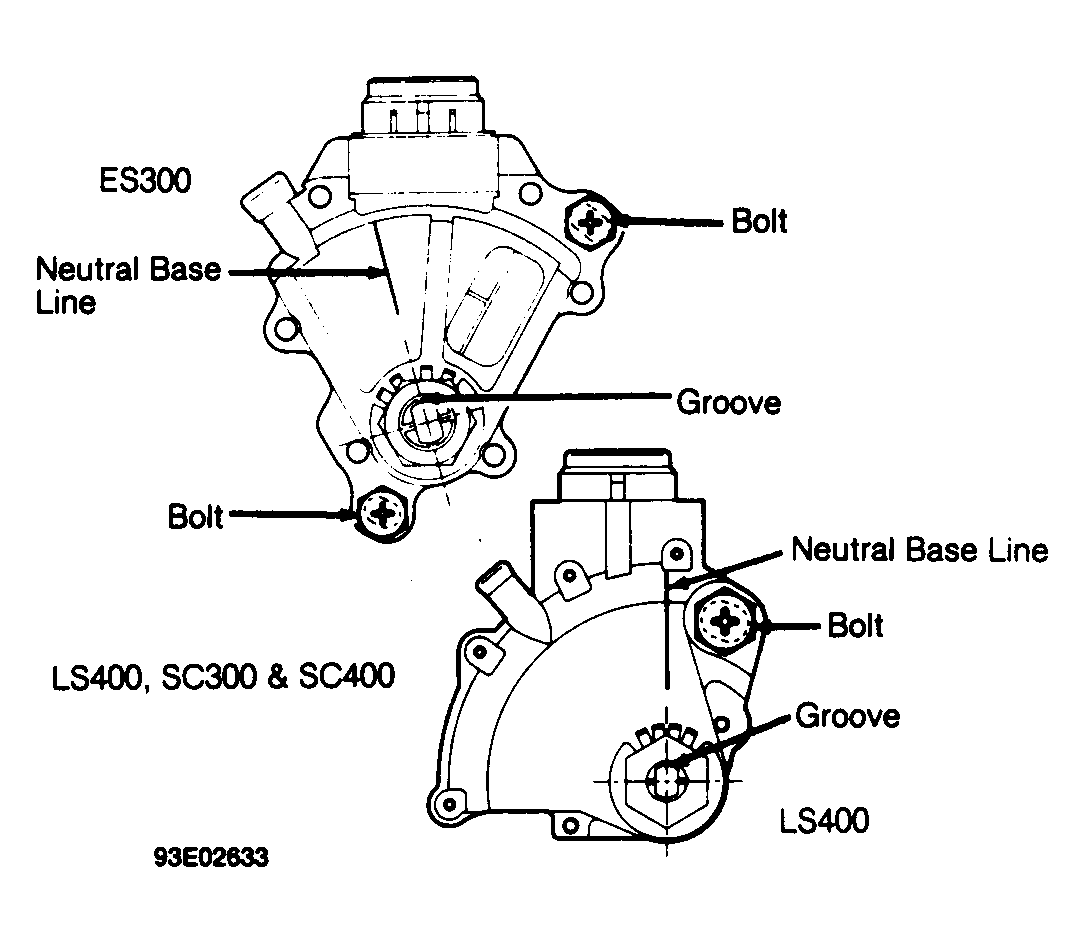 ES300

Bolt

Neutral Base Line

Groove

Bolt

Neutral Base Line

Bolt

LS400, SC300 & SC400

Groove

LS400

93E02633