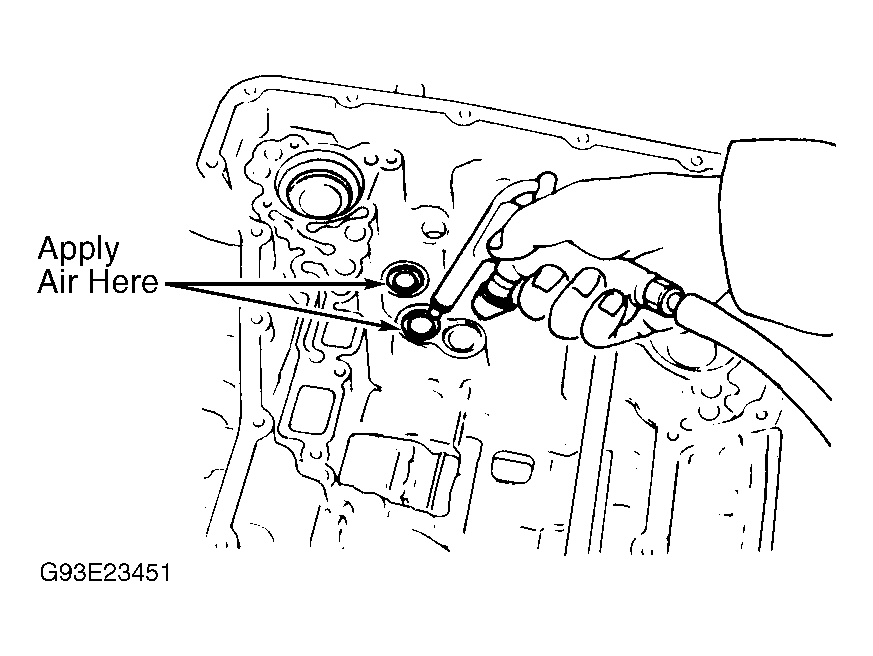 Apply
Air Here

G93E23451