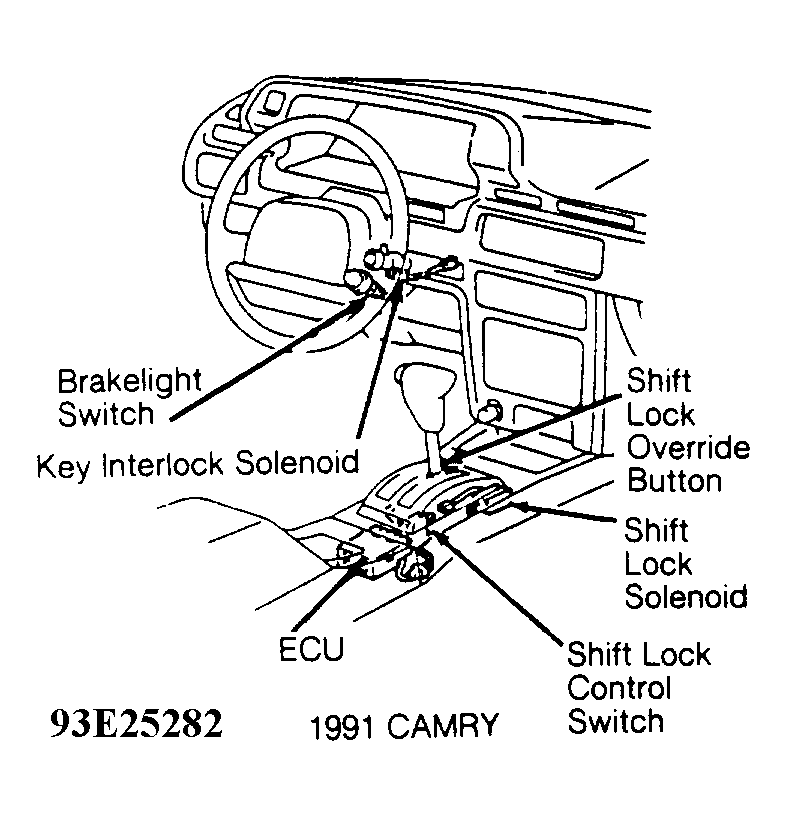 Brakelight Switch

Key Interlock Solenoid

Shift Lock Override Button

Shift Lock Solenoid

ECU

Shift Lock Control Switch

93E25282

1991 CAMRY