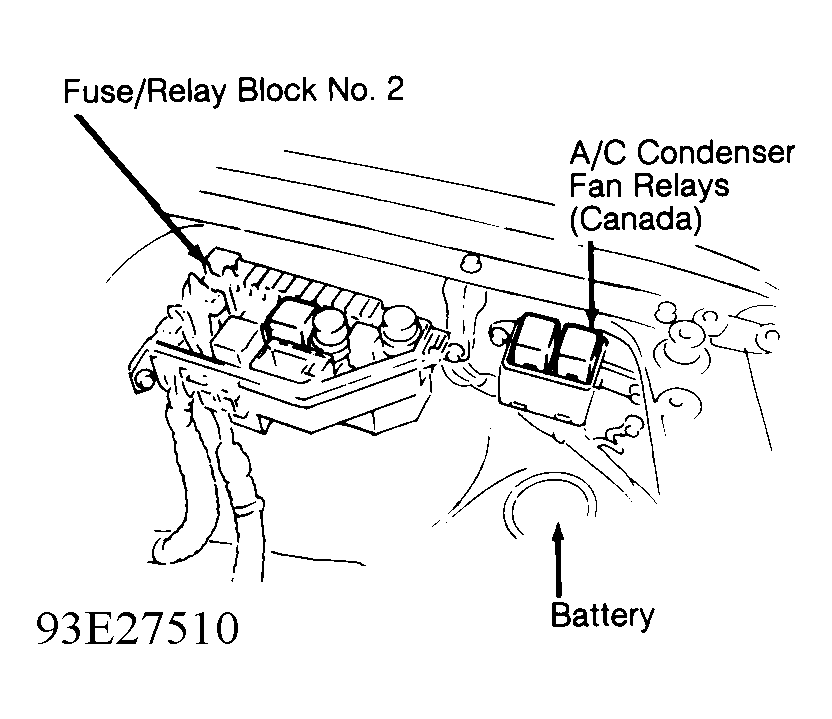 Fuse/Relay Block No. 2

A/C Condenser Fan Relays (Canada)

Battery

93E27510