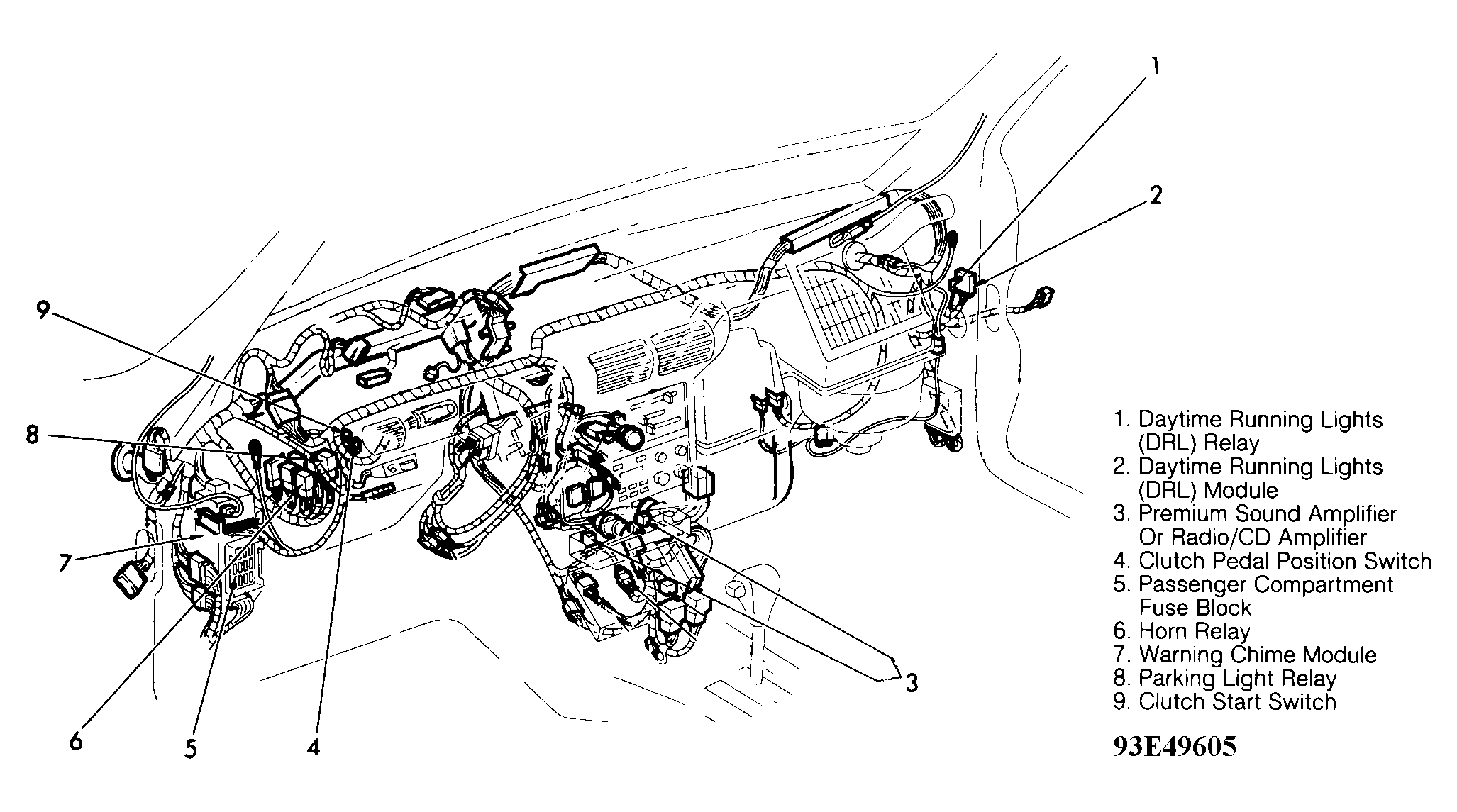 1

2

9

8

7

6

5

4

3

1. Daytime Running Lights (DRL) Relay
2. Daytime Running Lights (DRL) Module
3. Premium Sound Amplifier Or Radio/CD Amplifier
4. Clutch Pedal Position Switch
5. Passenger Compartment Fuse Block
6. Horn Relay
7. Warning Chime Module
8. Parking Light Relay
9. Clutch Start Switch

93E49605