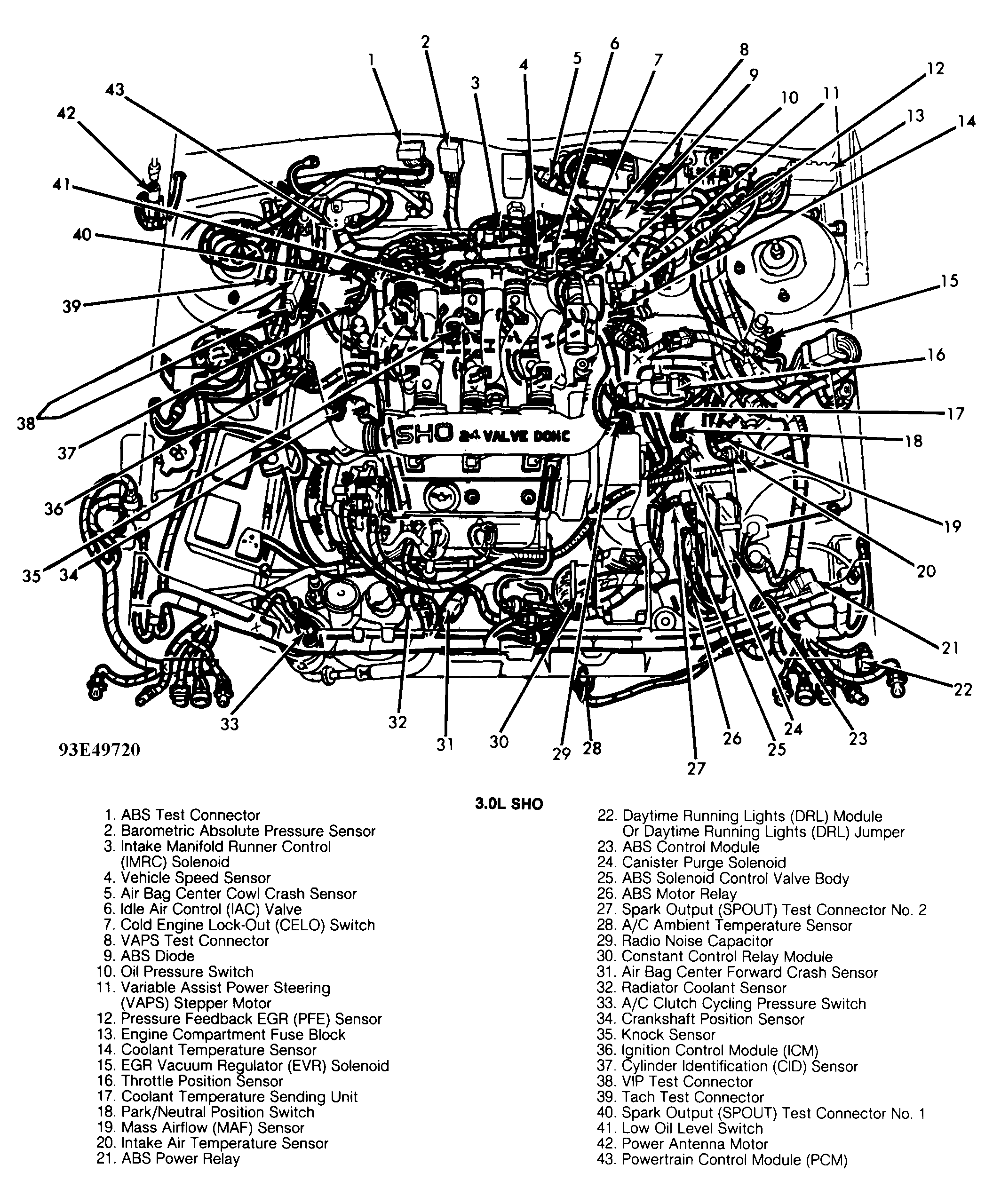 1 2 3 4 5 6 7 8 9 10 11 12 13 14 15 16 17 18 19 20 21 22 23 24 25 26 27 28 29 30 31 32 33 34 35 36 37 38 39 40 41 42 43

SHO 24 VALVE DOHC

93E49720

3.0L SHO

1. ABS Test Connector
2. Barometric Absolute Pressure Sensor
3. Intake Manifold Runner Control (IMRC) Solenoid
4. Vehicle Speed Sensor
5. Air Bag Center Cowl Crash Sensor
6. Idle Air Control (IAC) Valve
7. Cold Engine Lock-Out (CELO) Switch
8. VAPS Test Connector
9. ABS Diode
10. Oil Pressure Switch
11. Variable Assist Power Steering (VAPS) Stepper Motor
12. Pressure Feedback EGR (PFE) Sensor
13. Engine Compartment Fuse Block
14. Coolant Temperature Sensor
15. EGR Vacuum Regulator (EVR) Solenoid
16. Throttle Position Sensor
17. Coolant Temperature Sending Unit
18. Park/Neutral Position Switch
19. Mass Airflow (MAF) Sensor
20. Intake Air Temperature Sensor
21. ABS Power Relay
22. Daytime Running Lights (DRL) Module Or Daytime Running Lights (DRL) Jumper
23. ABS Control Module
24. Canister Purge Solenoid
25. ABS Solenoid Control Valve Body
26. ABS Motor Relay
27. Spark Output (SPOUT) Test Connector No. 2
28. A/C Ambient Temperature Sensor
29. Radio Noise Capacitor
30. Constant Control Relay Module
31. Air Bag Center Forward Crash Sensor
32. Radiator Coolant Sensor
33. A/C Clutch Cycling Pressure Switch
34. Crankshaft Position Sensor
35. Knock Sensor
36. Ignition Control Module (ICM)
37. Cylinder Identification (CID) Sensor
38. VIP Test Connector
39. Tach Test Connector
40. Spark Output (SPOUT) Test Connector No. 1
41. Low Oil Level Switch
42. Power Antenna Motor
43. Powertrain Control Module (PCM)