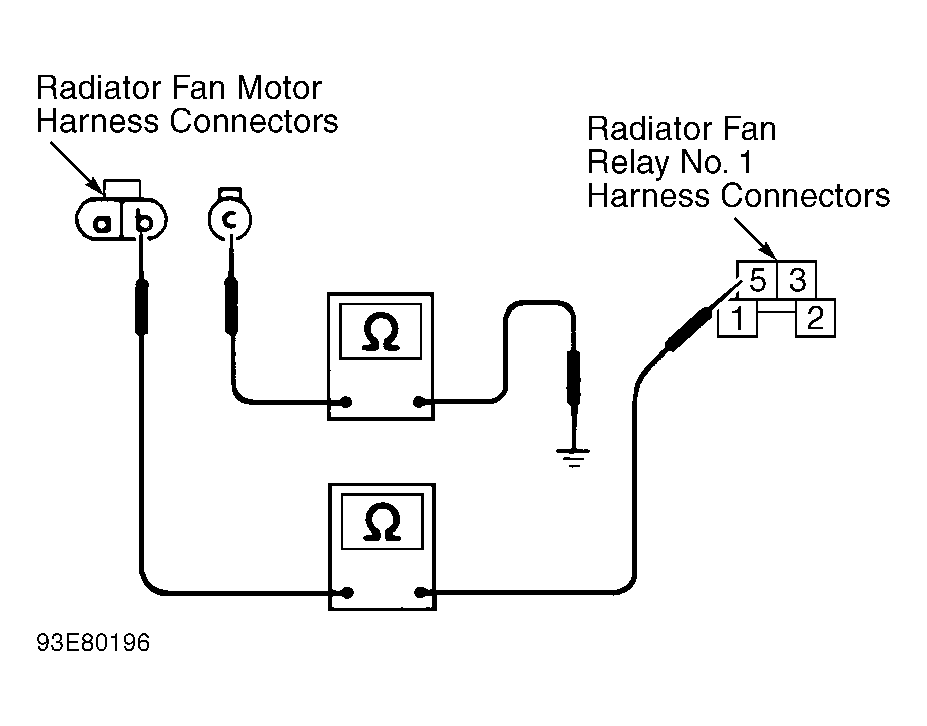 Radiator Fan Motor
Harness Connectors

a b

c

Radiator Fan
Relay No. 1
Harness Connectors

5 3
1 2

Ω

Ω

93E80196