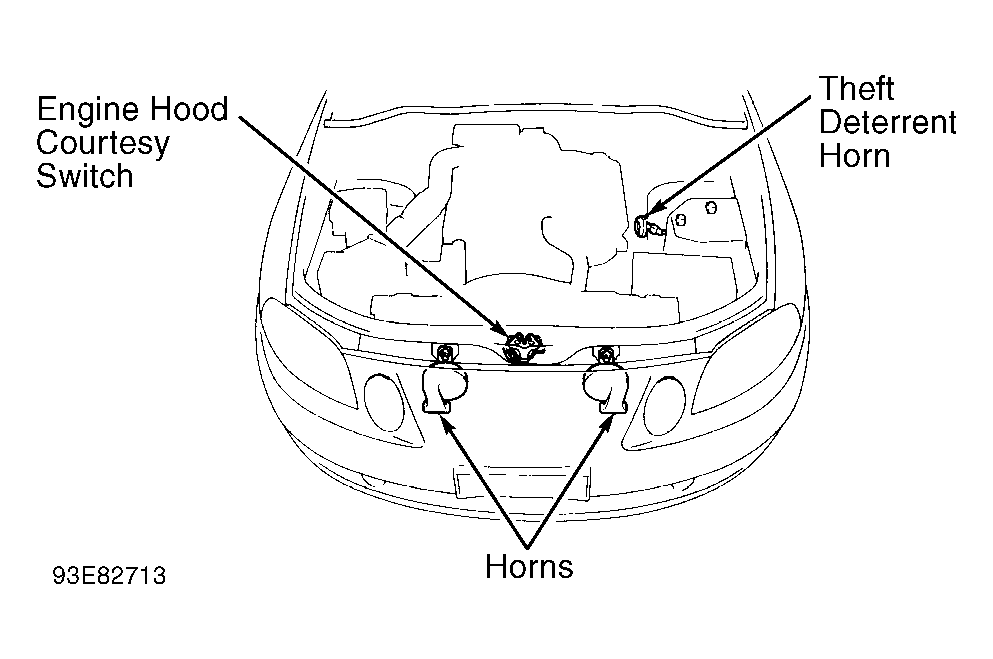 Engine Hood Courtesy Switch

Theft Deterrent Horn

Horns

93E82713