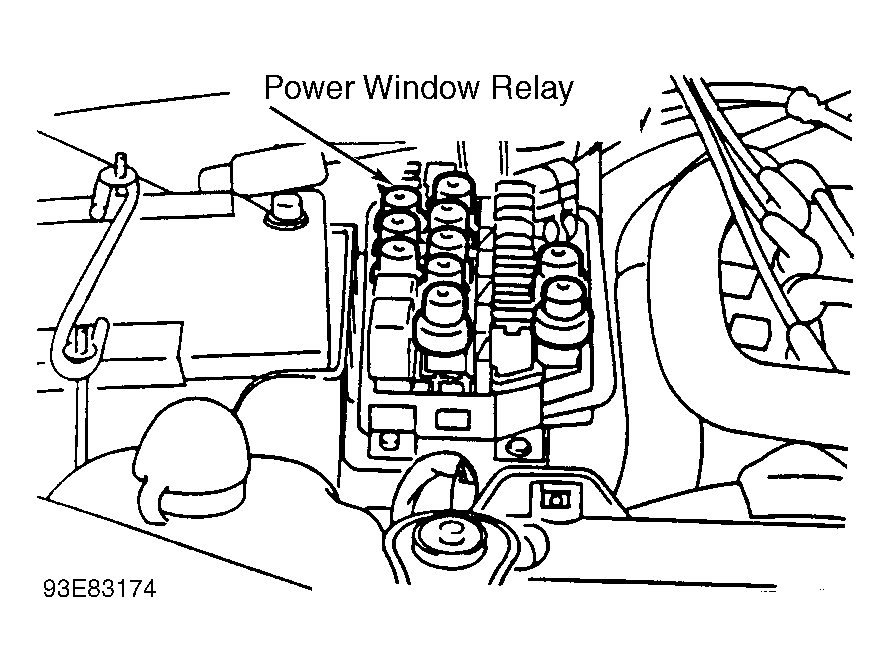 Power Window Relay

93E83174