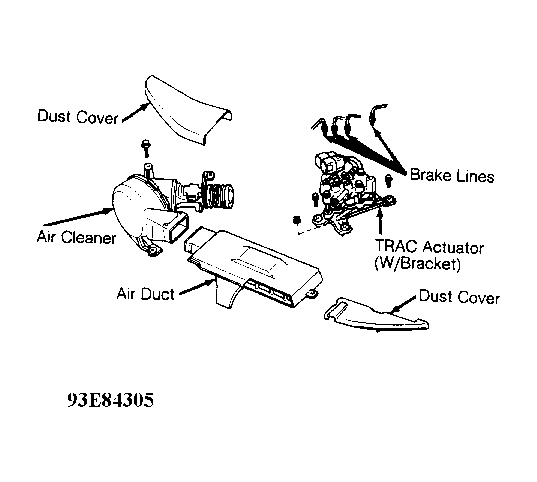 Dust Cover

Brake Lines

Air Cleaner

TRAC Actuator
(W/Bracket)

Air Duct

Dust Cover

93E84305