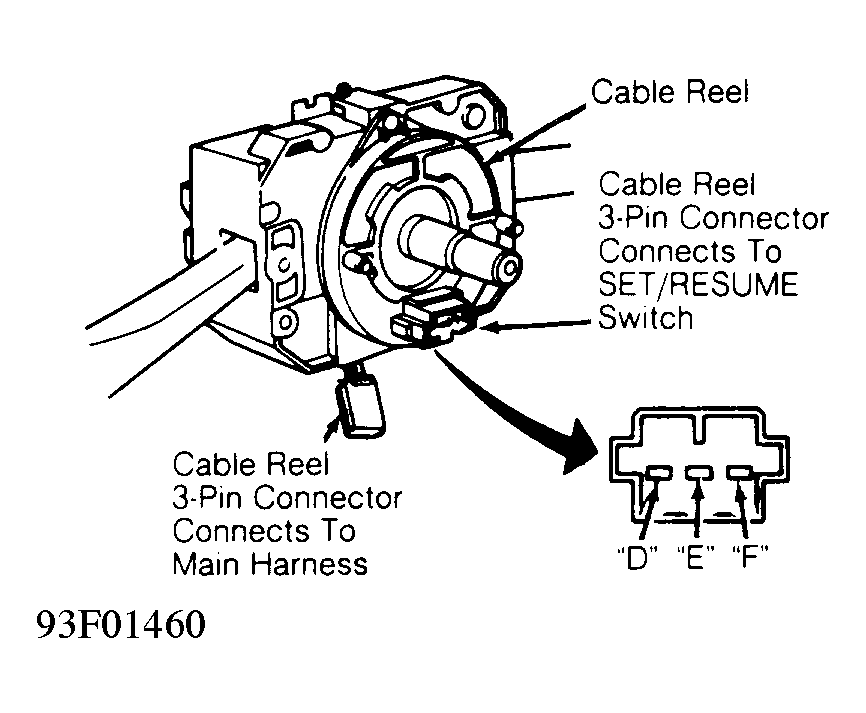 Cable Reel

Cable Reel 3-Pin Connector Connects To SET/RESUME Switch

Cable Reel 3-Pin Connector Connects To Main Harness

"D" "E" "F"

93F01460