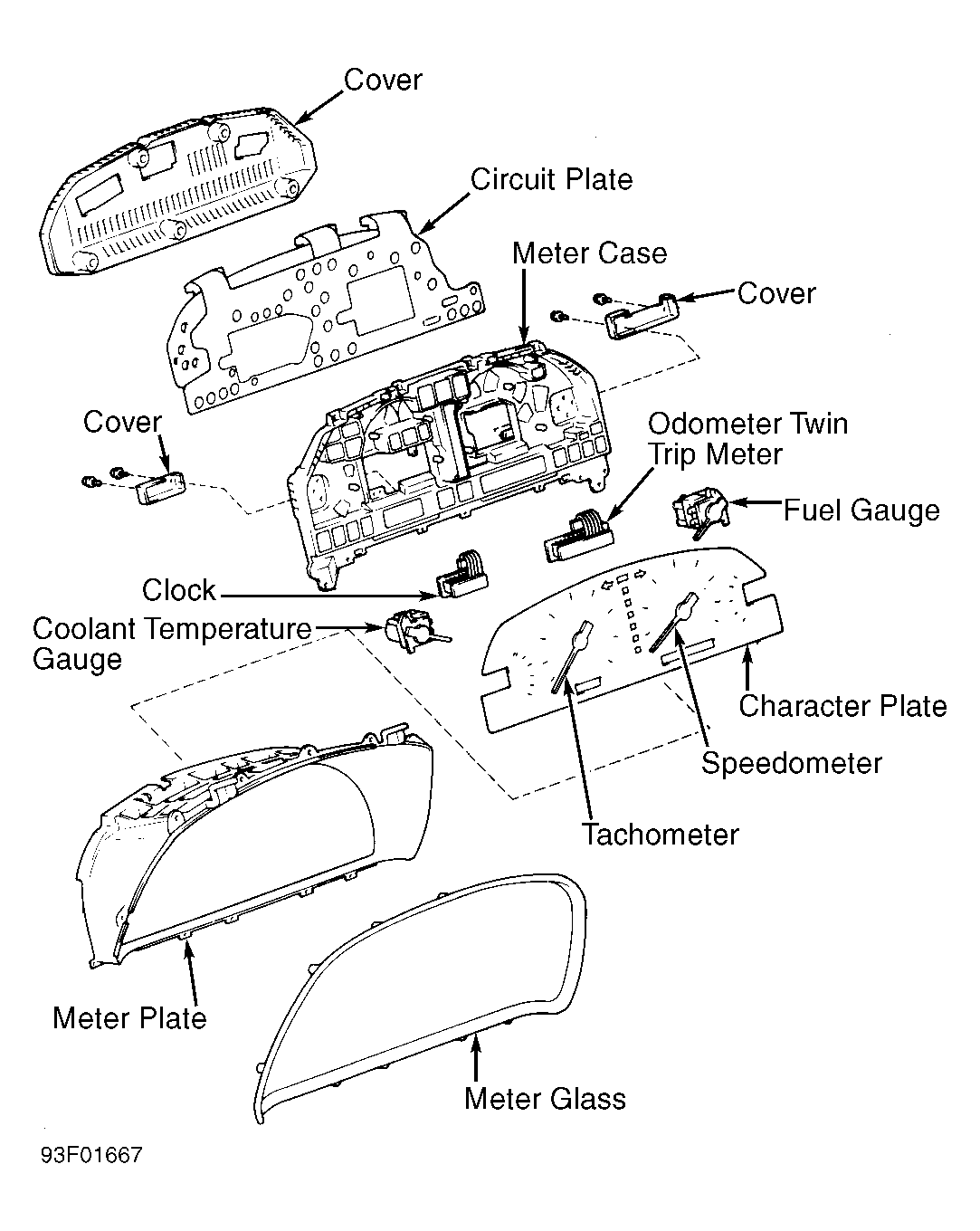 Cover

Circuit Plate

Meter Case

Cover

Cover

Odometer Twin Trip Meter

Fuel Gauge

Clock

Coolant Temperature Gauge

Character Plate

Speedometer

Tachometer

Meter Plate

Meter Glass

93F01667