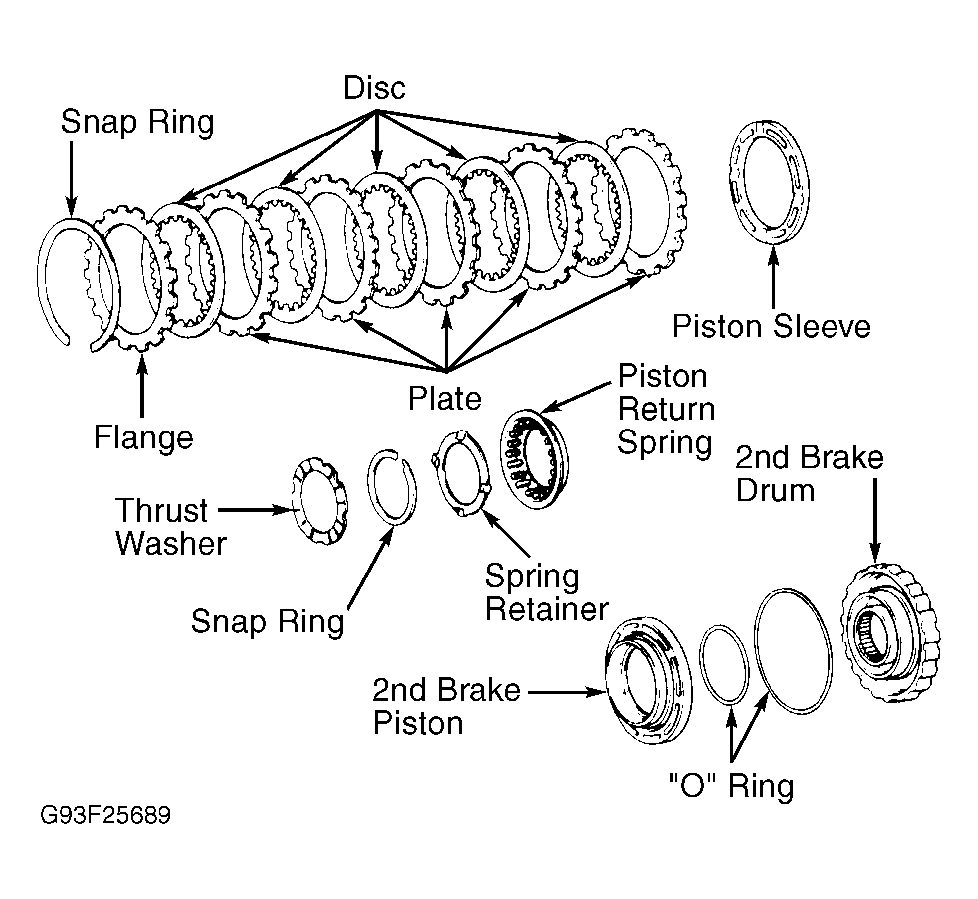 Disc

Snap Ring

Piston Sleeve

Flange

Plate

Piston Return Spring

2nd Brake Drum

Thrust Washer

Snap Ring

Spring Retainer

2nd Brake Piston

"O" Ring

G93F25689