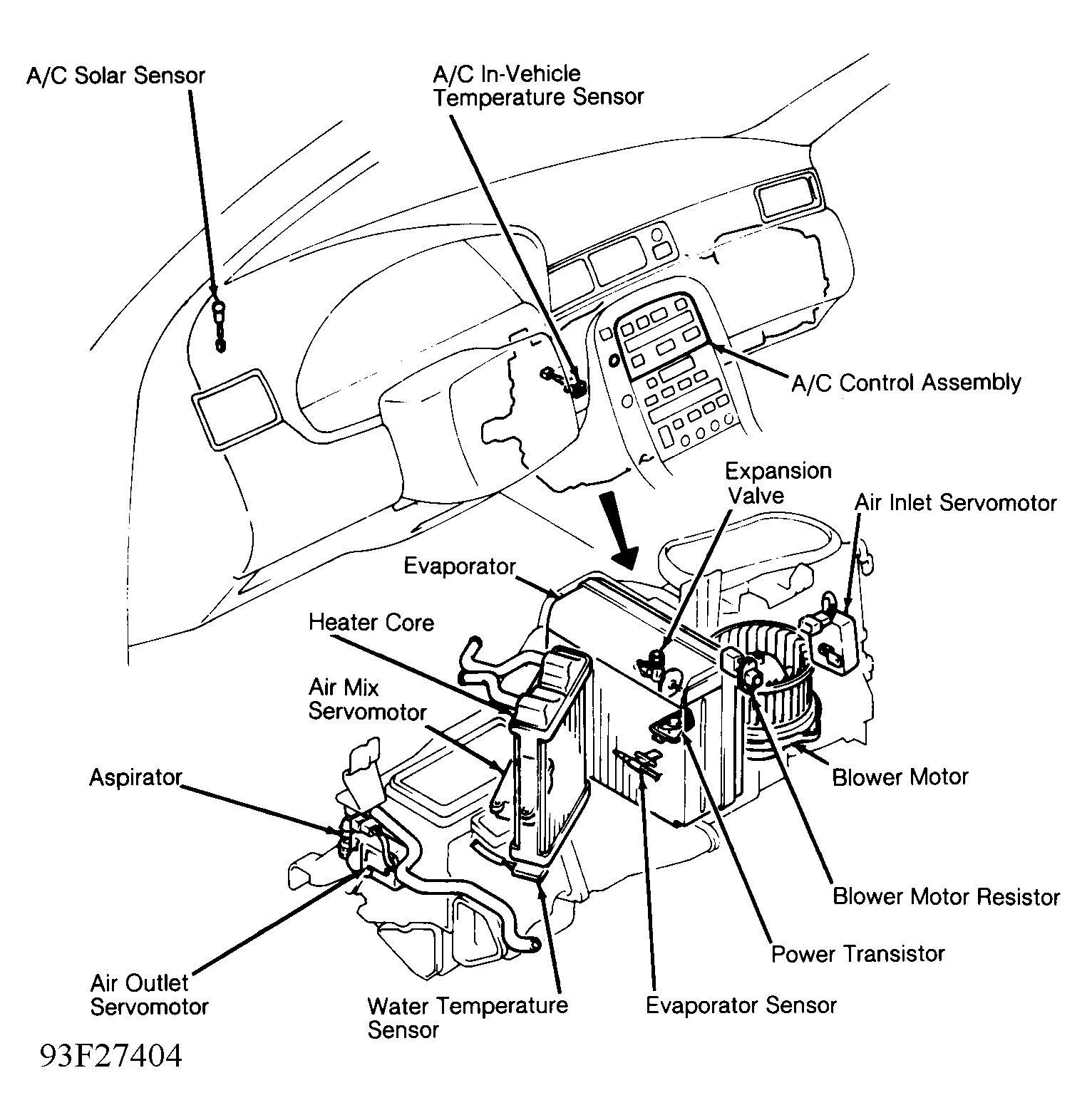 A/C Solar Sensor

A/C In-Vehicle Temperature Sensor

A/C Control Assembly

Expansion Valve

Air Inlet Servomotor

Evaporator

Heater Core

Air Mix Servomotor

Aspirator

Blower Motor

Blower Motor Resistor

Power Transistor

Air Outlet Servomotor

Water Temperature Sensor

Evaporator Sensor

93F27404