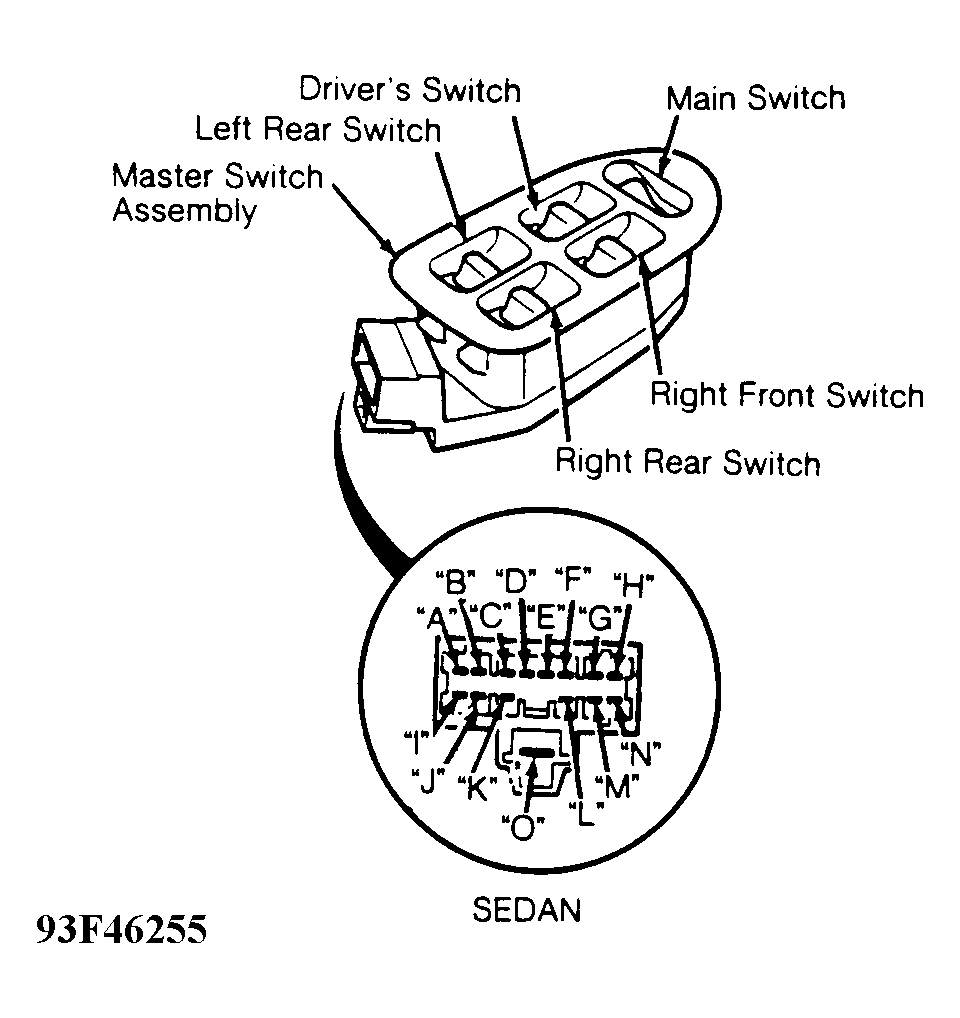 Driver's Switch
Main Switch
Left Rear Switch
Master Switch Assembly
Right Front Switch
Right Rear Switch
"B" "D" "F" "H"
"A" "C" "E" "G"
"I"
"N"
"J" "K"
"M"
"O" "L"
SEDAN
93F46255