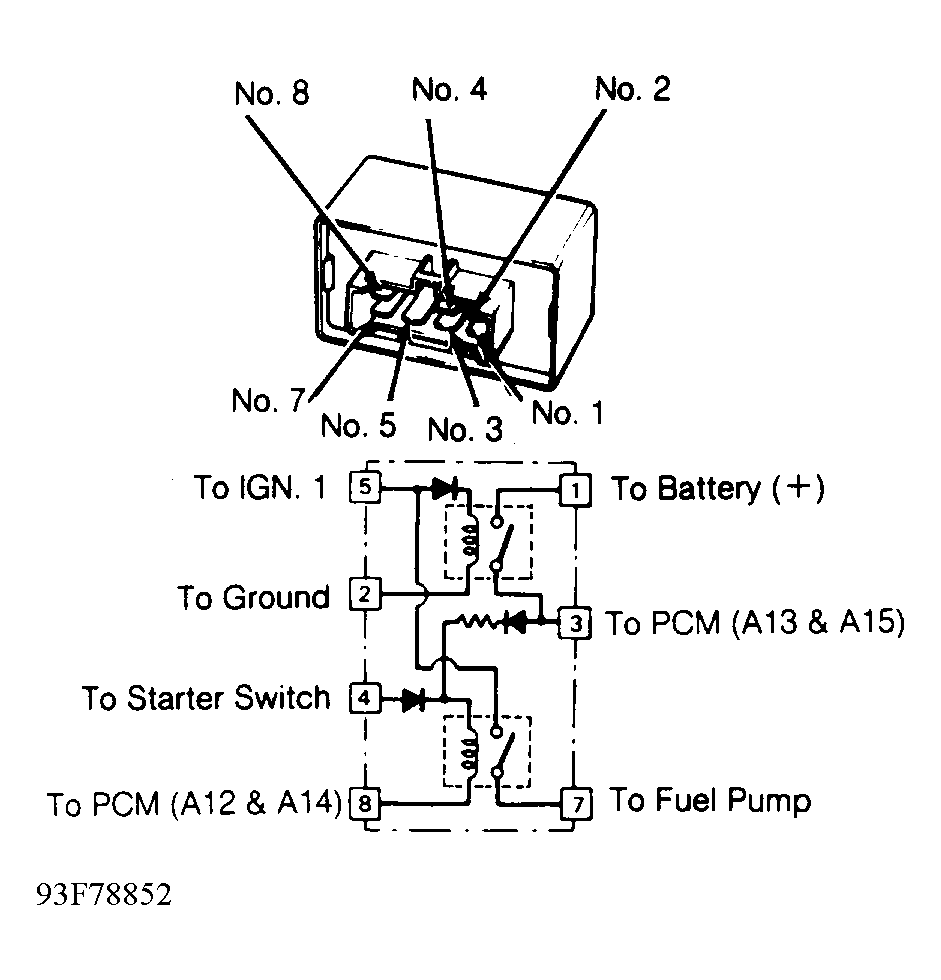 No. 8
No. 4
No. 2
No. 7
No. 5
No. 3
No. 1

To IGN. 1 5
1 To Battery (+)
To Ground 2
3 To PCM (A13 & A15)
To Starter Switch 4
To PCM (A12 & A14) 8
7 To Fuel Pump

93F78852