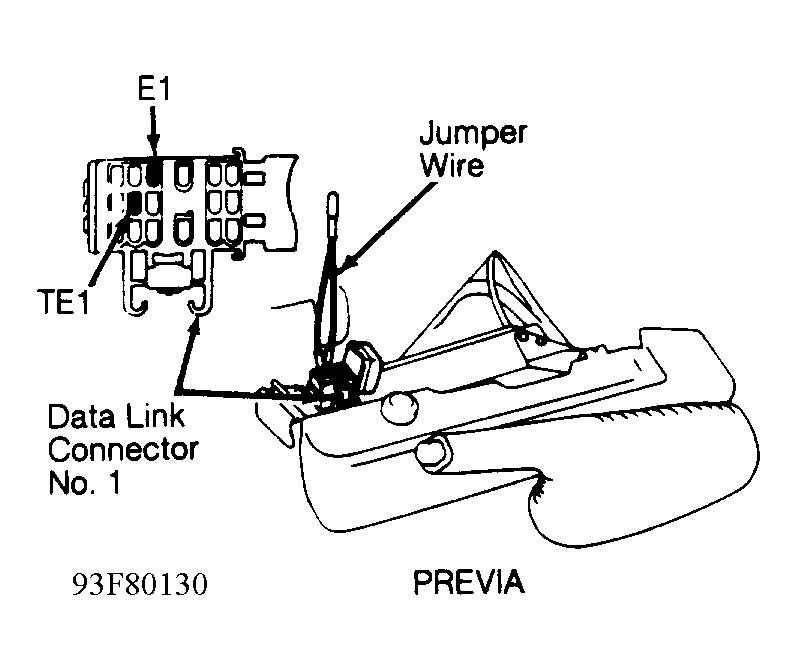 E1

Jumper Wire

TE1

Data Link Connector No. 1

93F80130

PREVIA