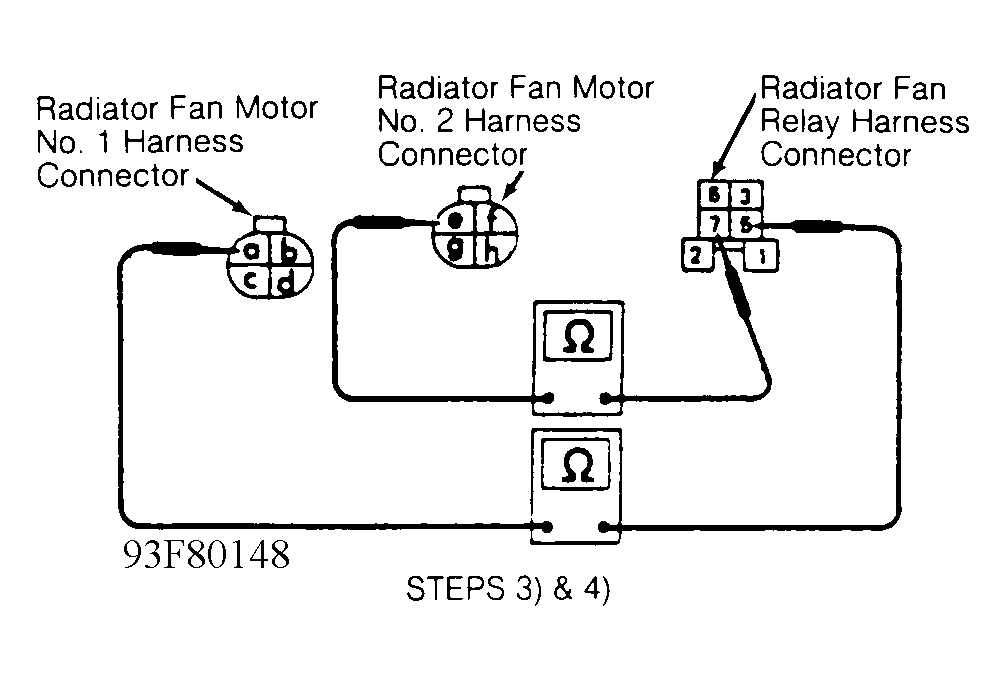 Radiator Fan Motor No. 1 Harness Connector

Radiator Fan Motor No. 2 Harness Connector

Radiator Fan Relay Harness Connector

a b c d

e f g h

6 3 7 5 2 1

Ω

Ω

93F80148

STEPS 3) & 4)