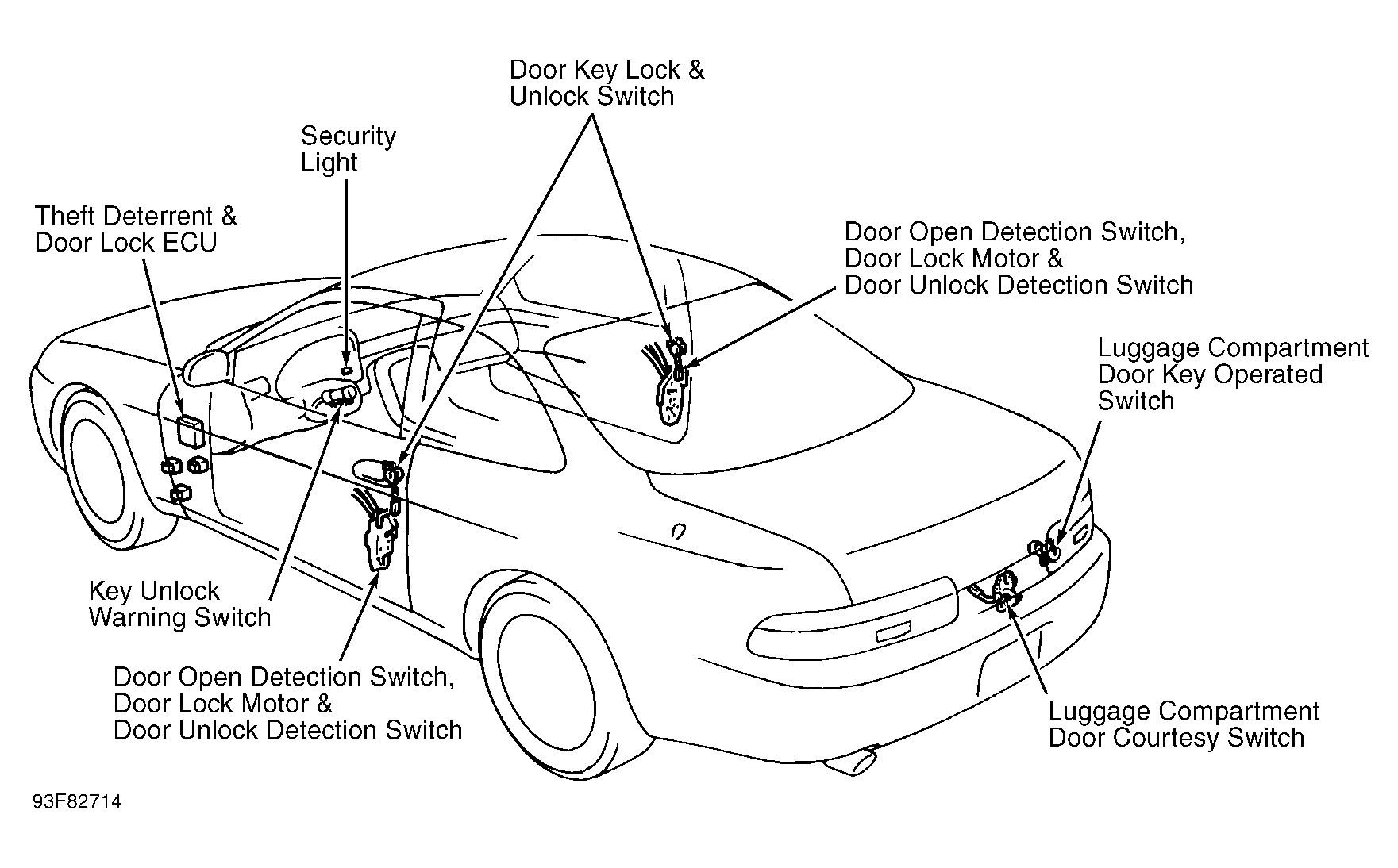 Door Key Lock & Unlock Switch

Security Light

Theft Deterrent & Door Lock ECU

Door Open Detection Switch, Door Lock Motor & Door Unlock Detection Switch

Luggage Compartment Door Key Operated Switch

Key Unlock Warning Switch

Door Open Detection Switch, Door Lock Motor & Door Unlock Detection Switch

Luggage Compartment Door Courtesy Switch

93F82714