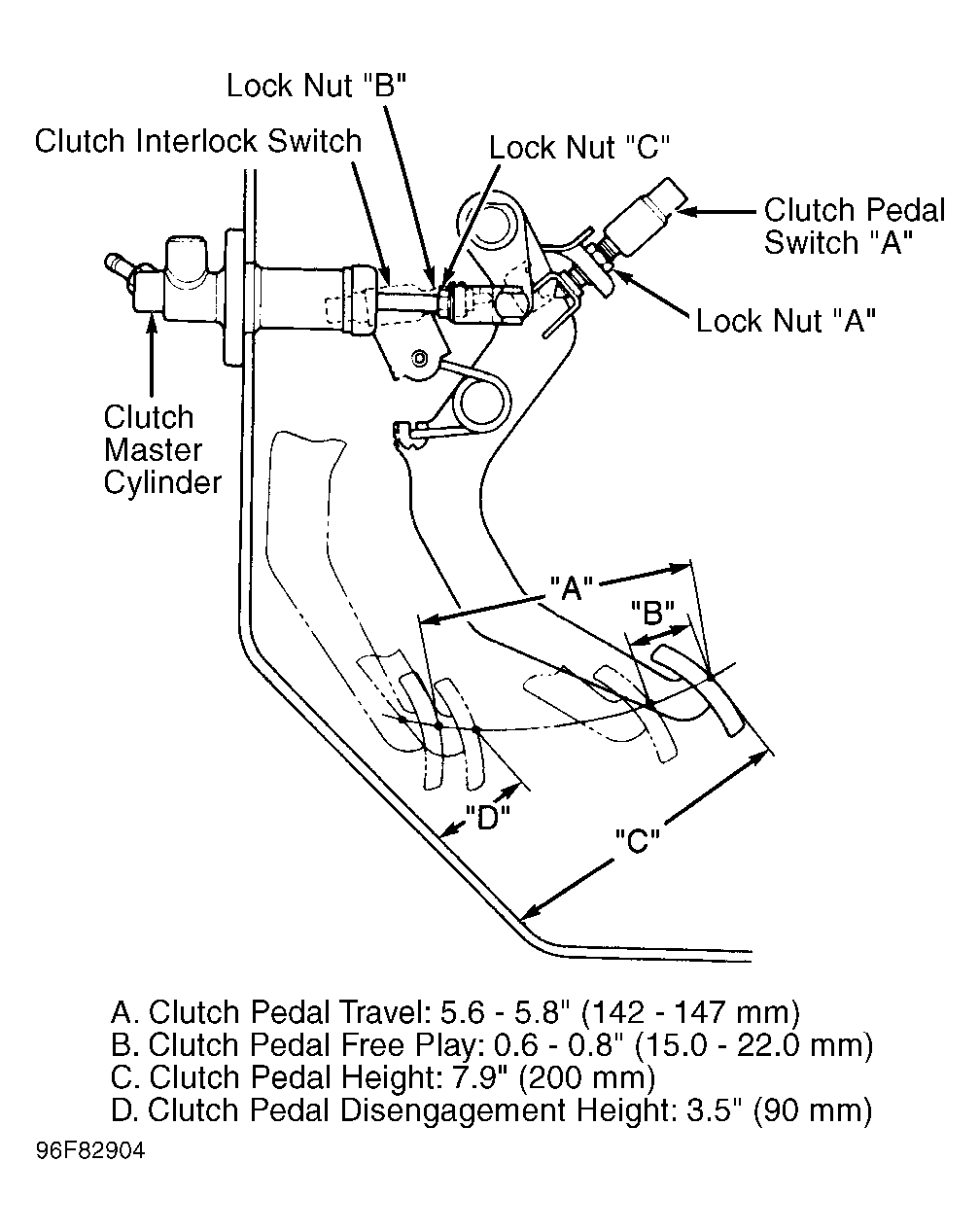 Lock Nut "B"

Clutch Interlock Switch

Lock Nut "C"

Clutch Pedal Switch "A"

Lock Nut "A"

Clutch Master Cylinder

"A"

"B"

"D"

"C"

A. Clutch Pedal Travel: 5.6 - 5.8" (142 - 147 mm)
B. Clutch Pedal Free Play: 0.6 - 0.8" (15.0 - 22.0 mm)
C. Clutch Pedal Height: 7.9" (200 mm)
D. Clutch Pedal Disengagement Height: 3.5" (90 mm)

96F82904