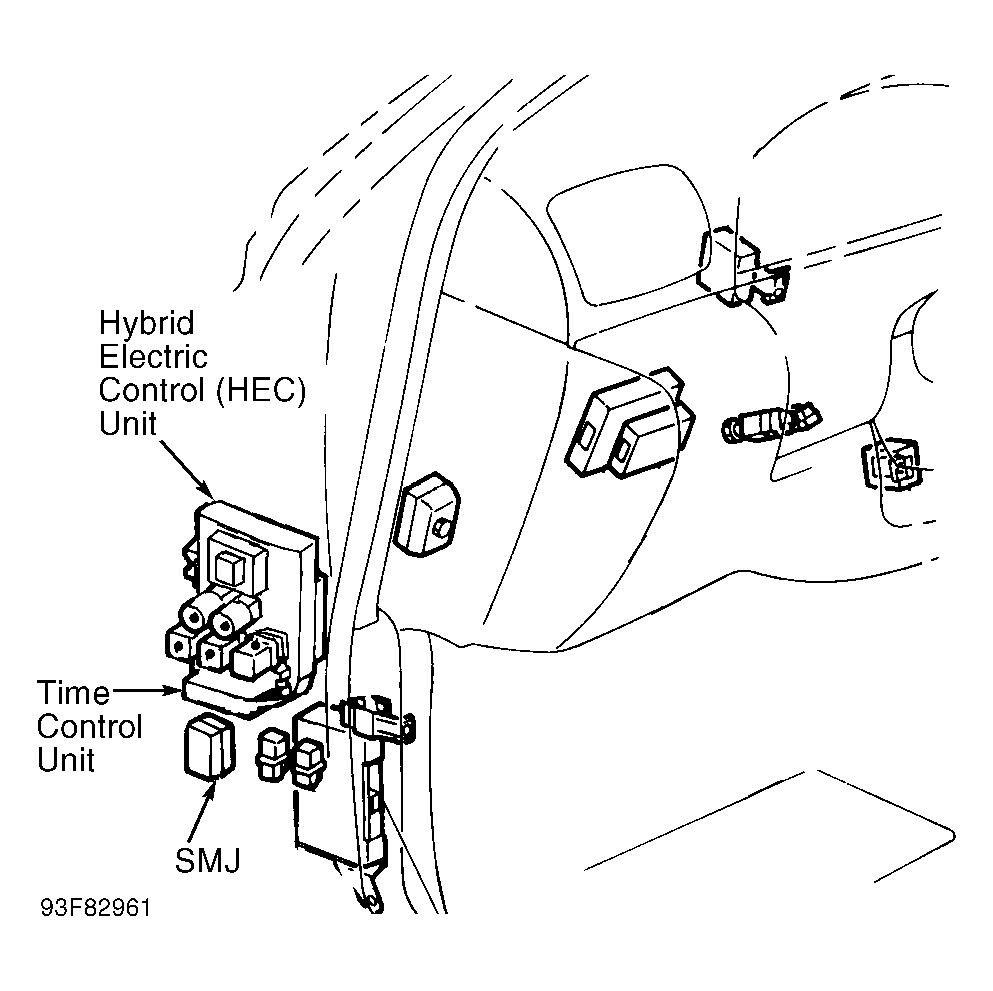 Hybrid Electric Control (HEC) Unit

Time Control Unit

SMJ

93F82961