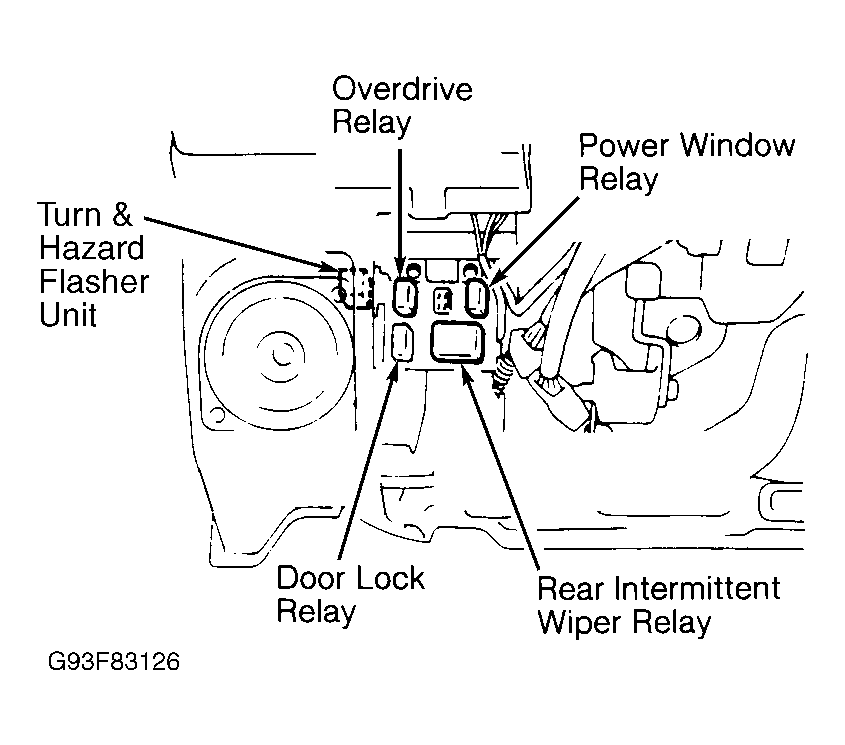 Overdrive Relay

Power Window Relay

Turn & Hazard Flasher Unit

Door Lock Relay

Rear Intermittent Wiper Relay

G93F83126