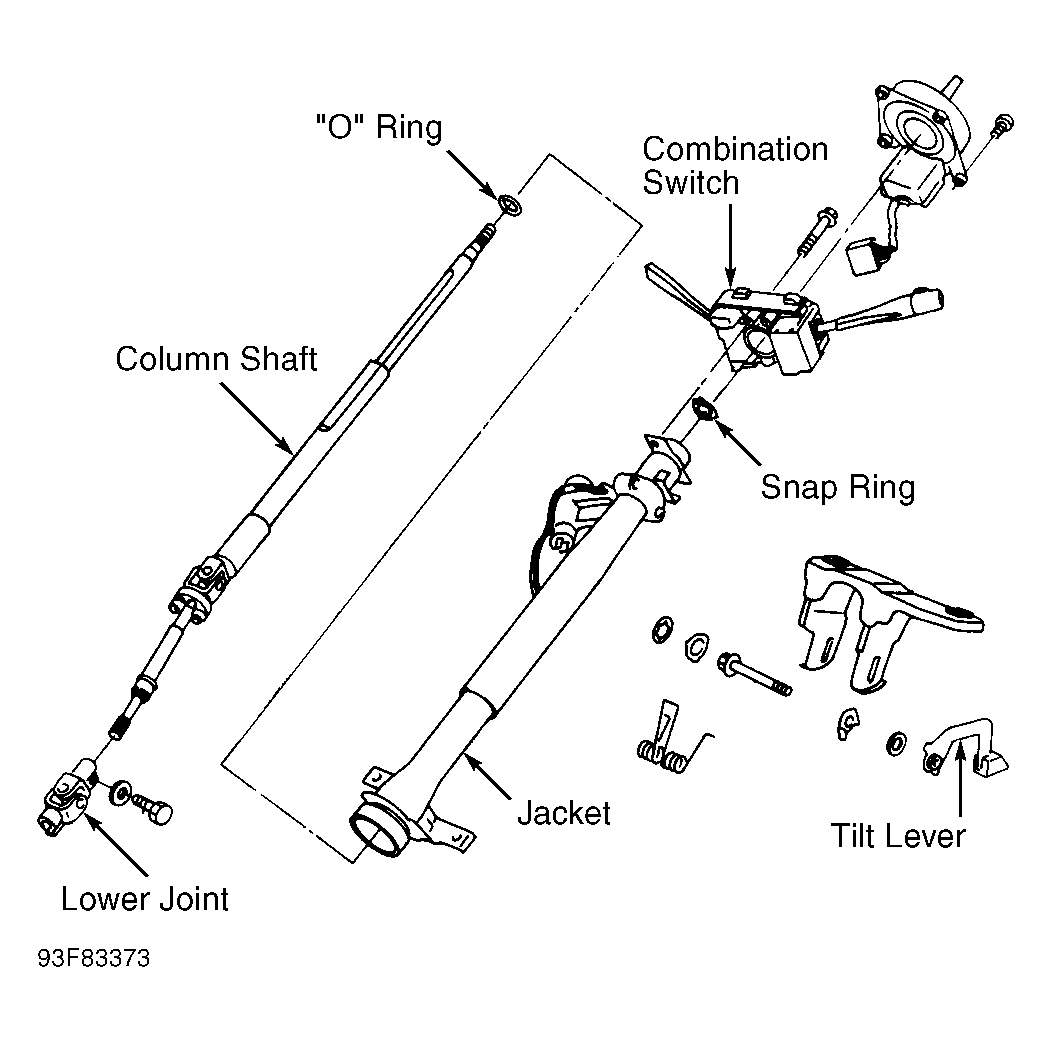 "O" Ring

Combination Switch

Column Shaft

Snap Ring

Jacket

Tilt Lever

Lower Joint

93F83373