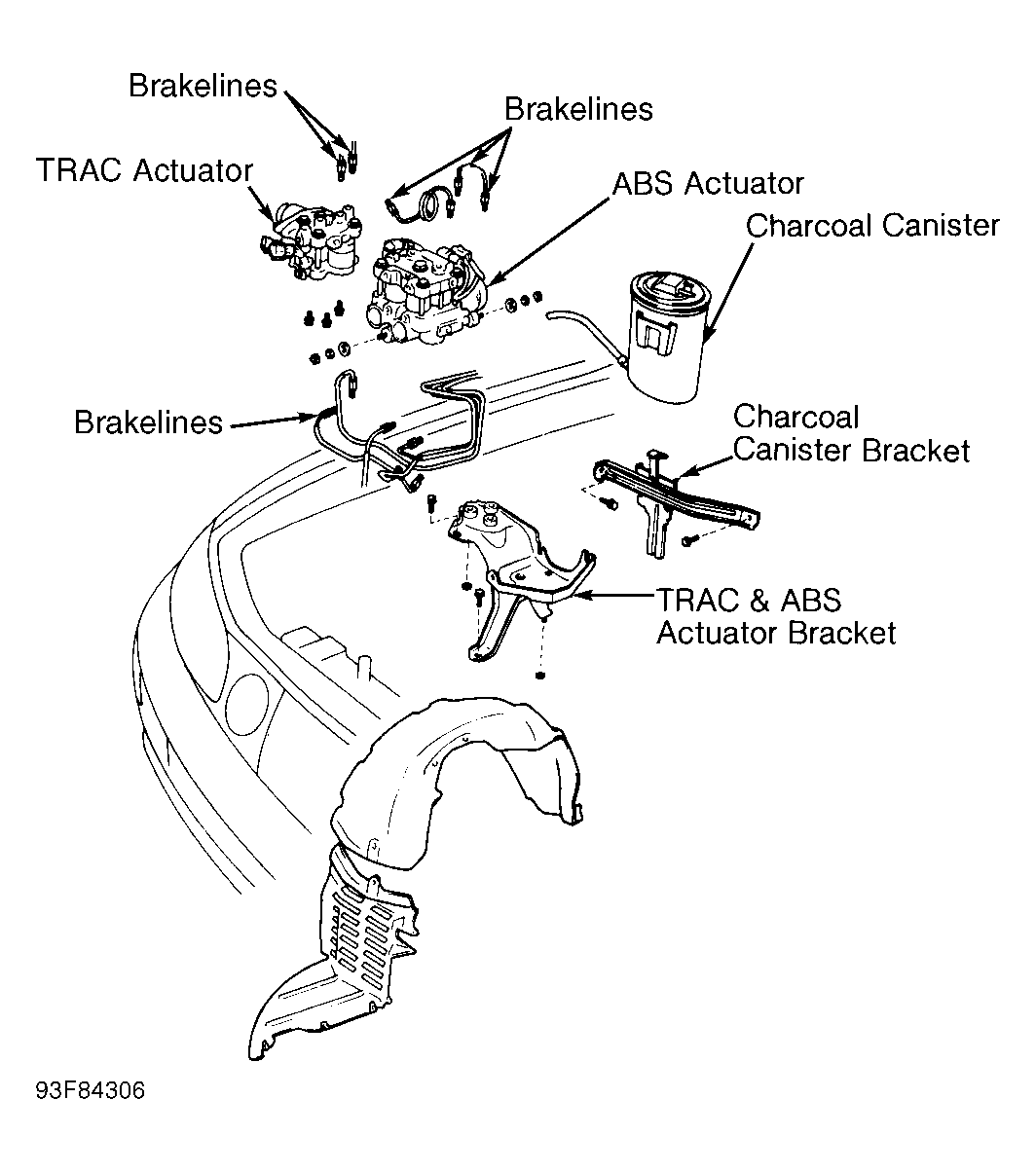 Brakelines

Brakelines

TRAC Actuator

ABS Actuator

Charcoal Canister

Brakelines

Charcoal Canister Bracket

TRAC & ABS Actuator Bracket

93F84306