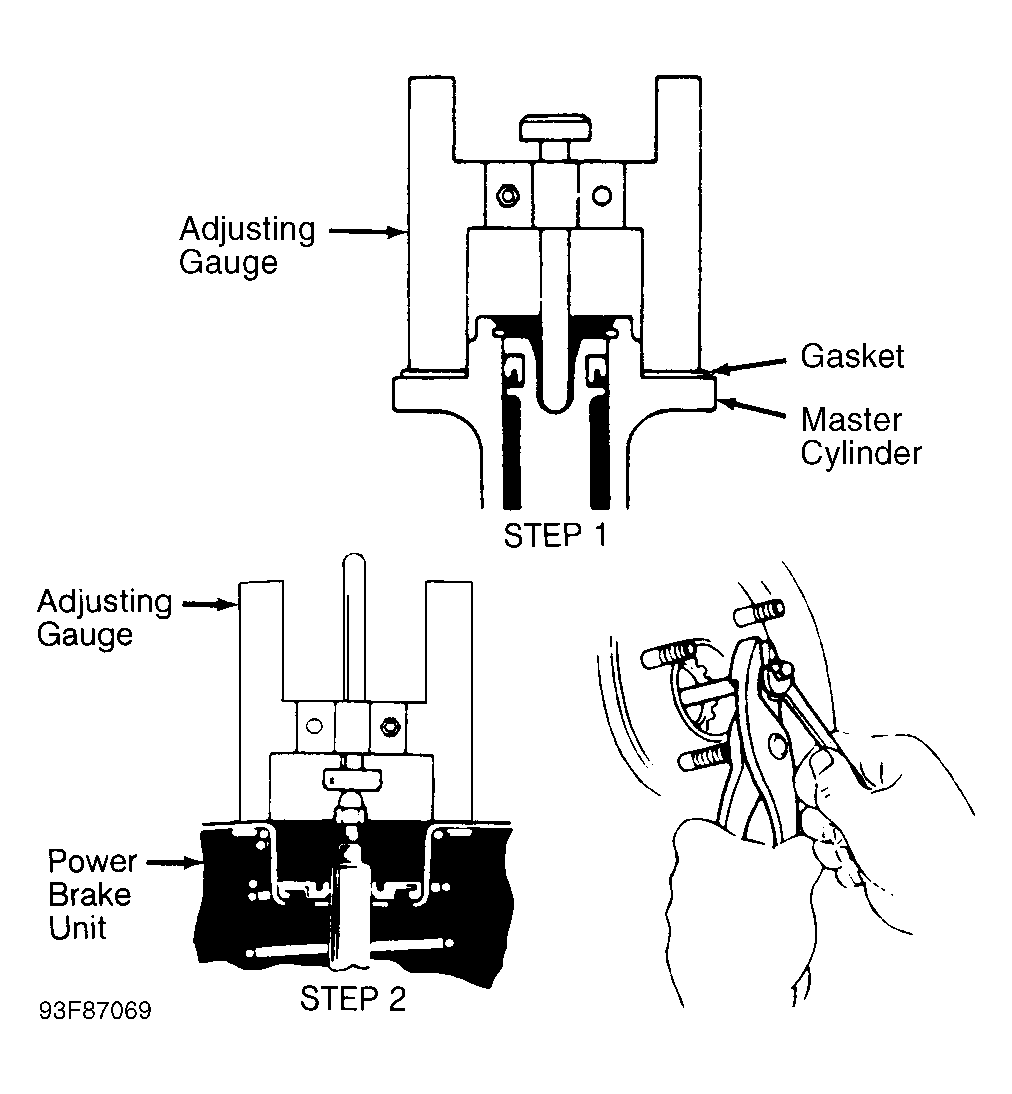 Adjusting Gauge

Gasket

Master Cylinder

STEP 1

Adjusting Gauge

Power Brake Unit

STEP 2

93F87069