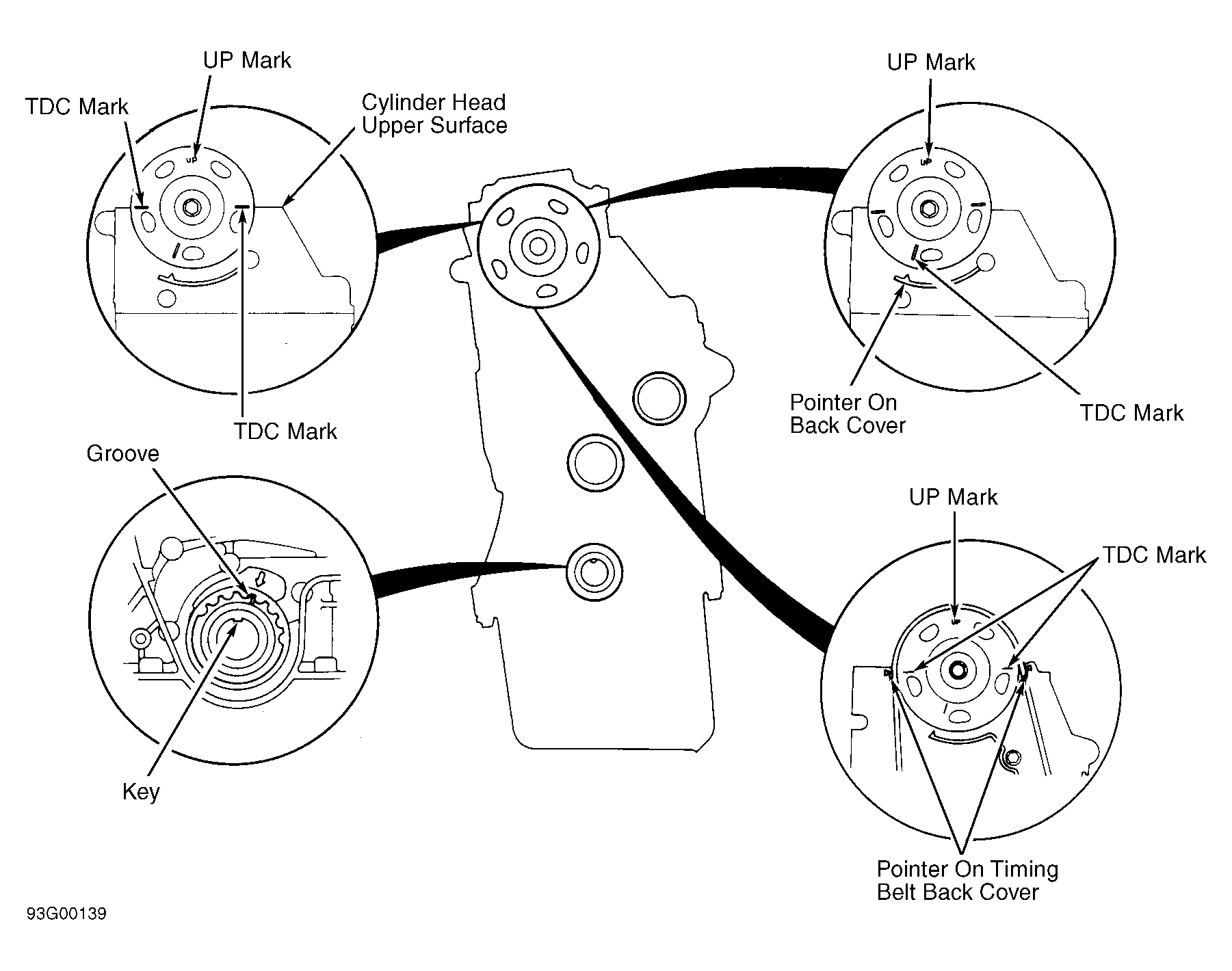 UP Mark
TDC Mark
Cylinder Head Upper Surface
UP
TDC Mark

UP Mark
UP
Pointer On Back Cover
TDC Mark

Groove
Key

UP Mark
TDC Mark
Pointer On Timing Belt Back Cover

93G00139