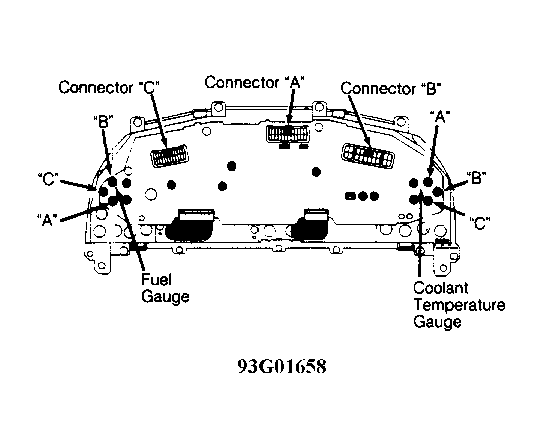 Connector "C"
Connector "A"
Connector "B"
"B"
"A"
"C"
"B"
"A"
"C"
Fuel Gauge
Coolant Temperature Gauge

93G01658