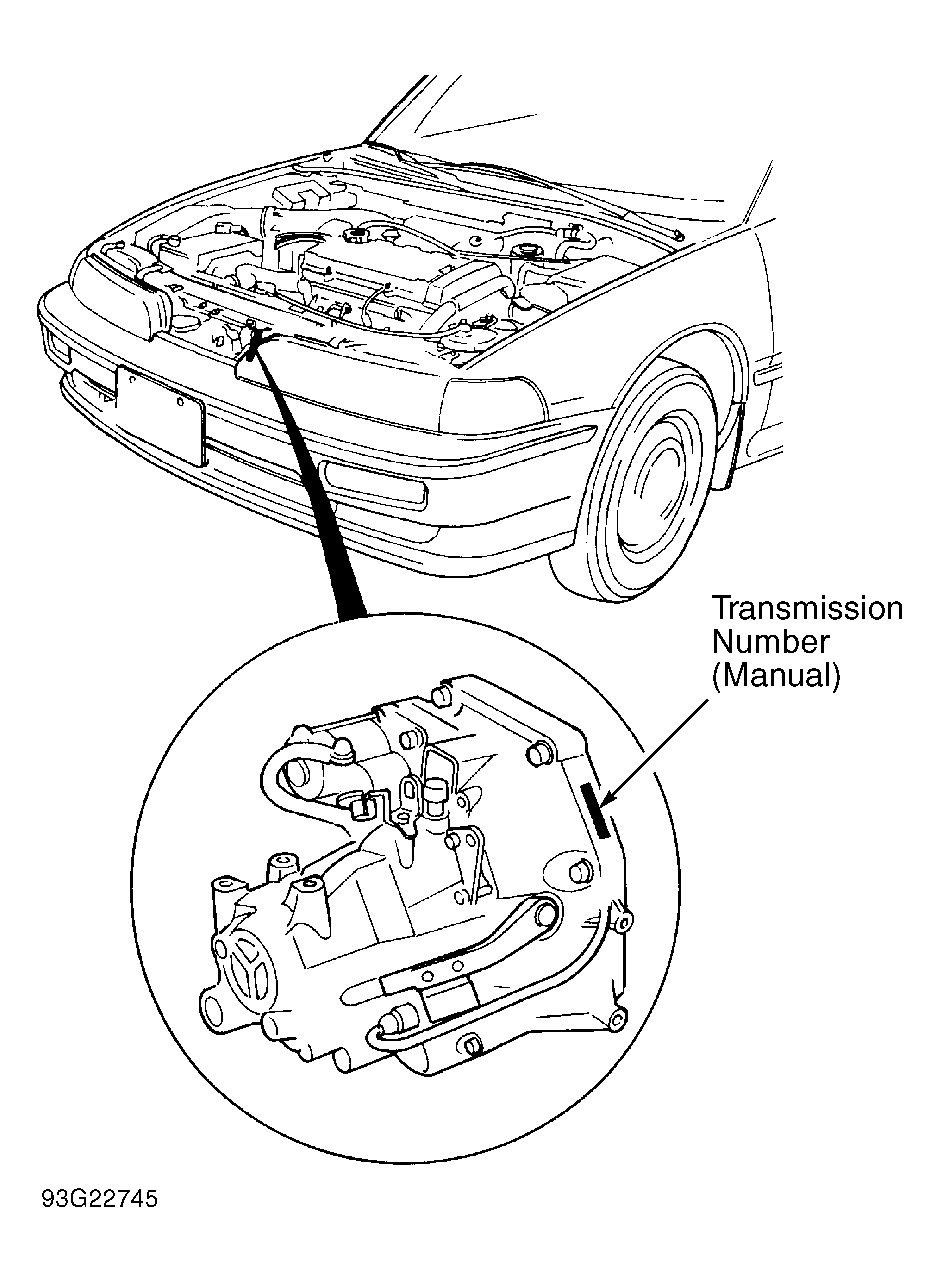 Transmission Number (Manual)

93G22745