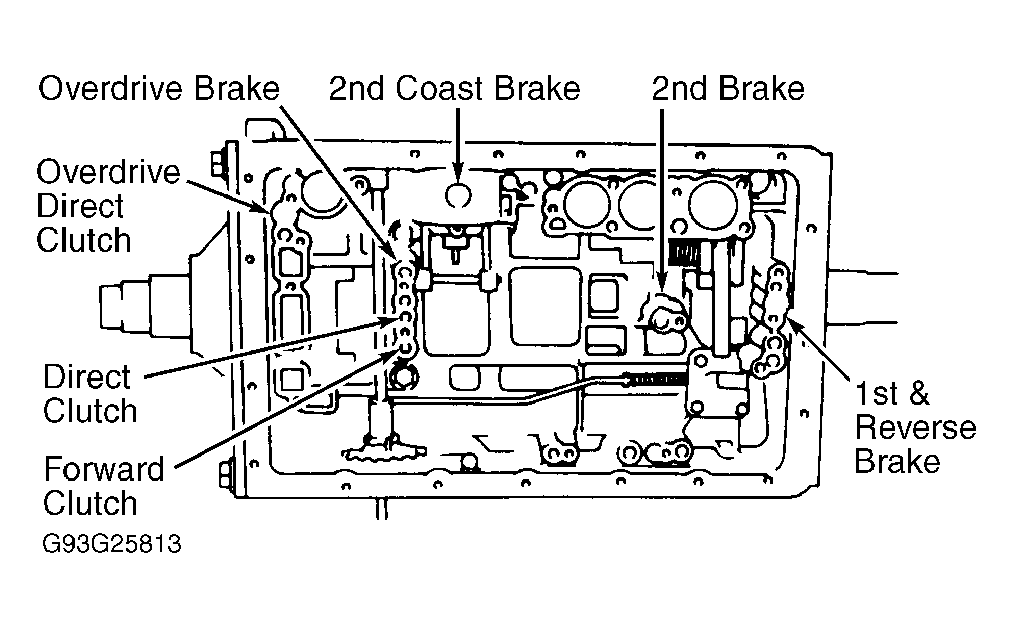 Overdrive Brake
2nd Coast Brake
2nd Brake
Overdrive Direct Clutch
Direct Clutch
Forward Clutch
1st & Reverse Brake
G93G25813