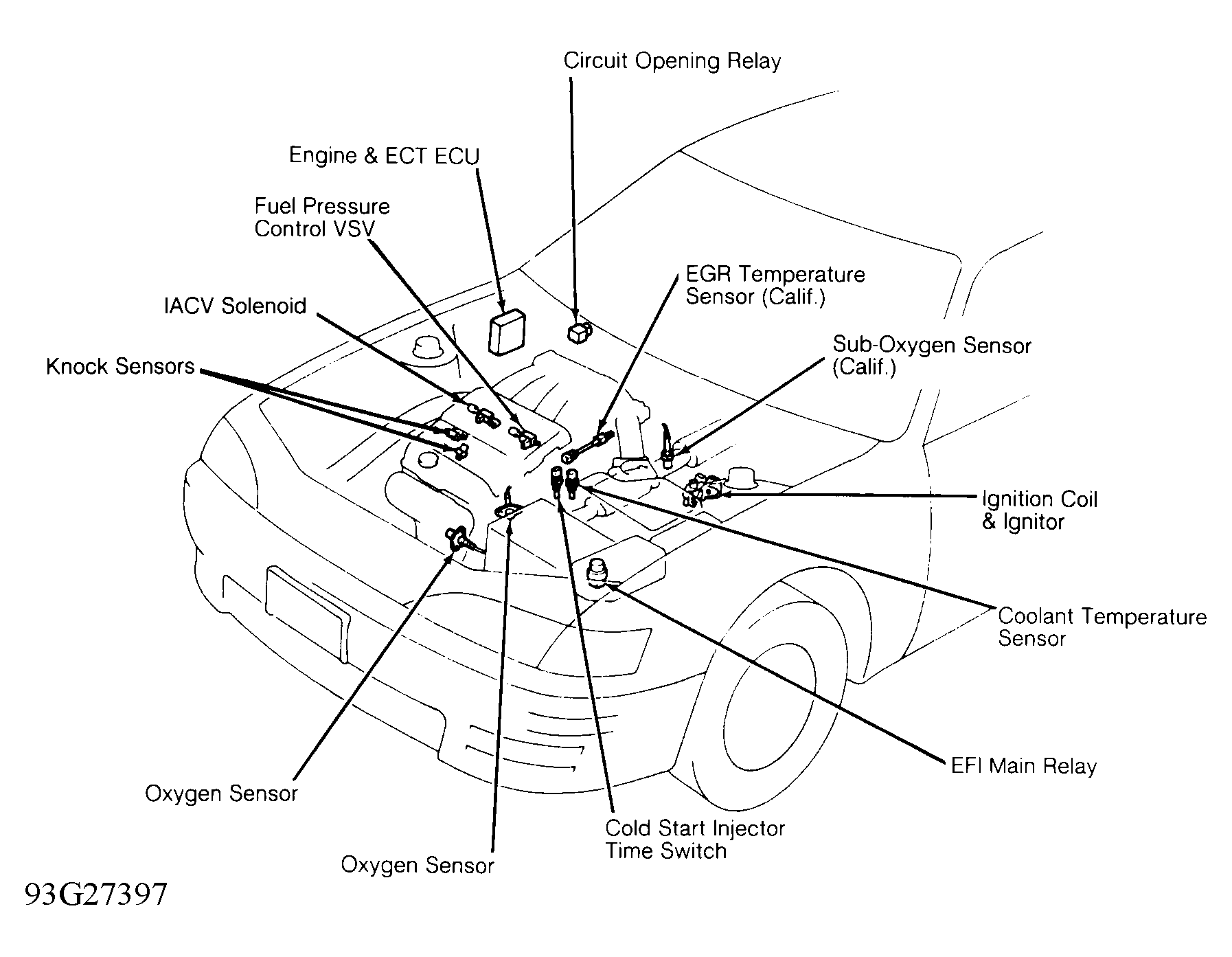 Circuit Opening Relay

Engine & ECT ECU

Fuel Pressure
Control VSV

EGR Temperature
Sensor (Calif.)

IACV Solenoid

Sub-Oxygen Sensor
(Calif.)

Knock Sensors

Ignition Coil
& Ignitor

Coolant Temperature
Sensor

EFI Main Relay

Oxygen Sensor

Cold Start Injector
Time Switch

Oxygen Sensor

93G27397