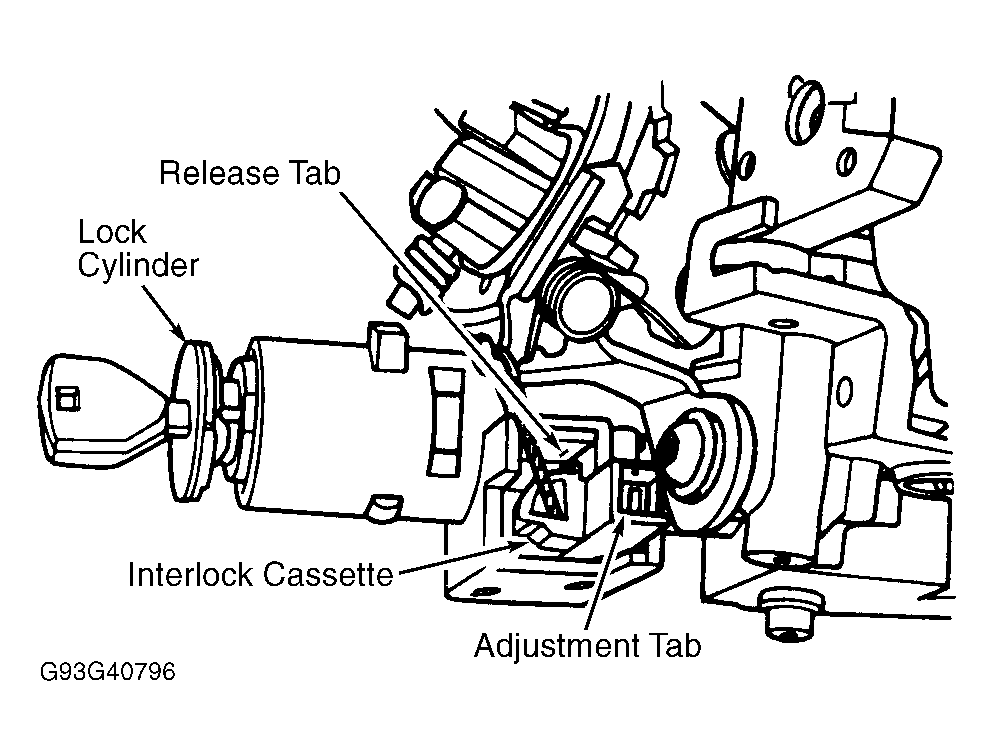 Release Tab
Lock Cylinder
Interlock Cassette
Adjustment Tab
G93G40796