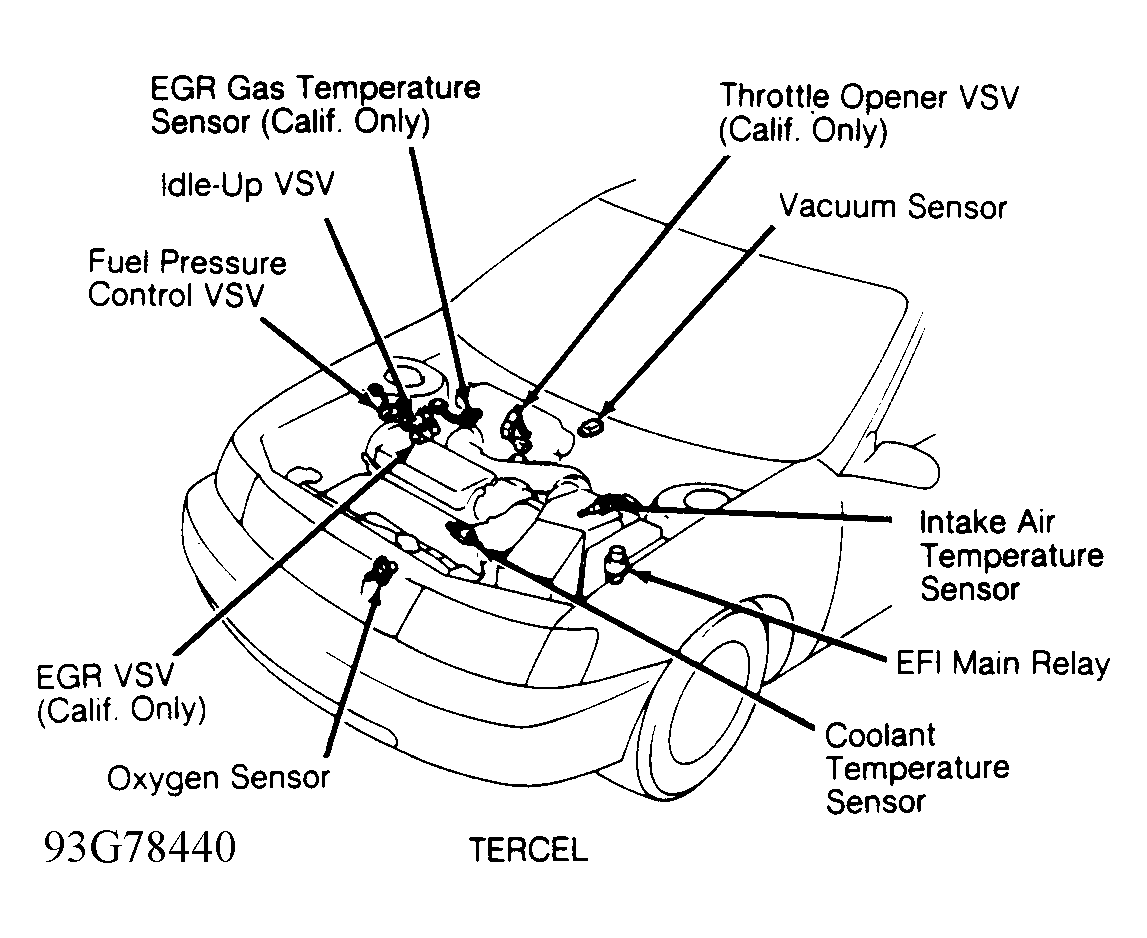 EGR Gas Temperature Sensor (Calif. Only)

Throttle Opener VSV (Calif. Only)

Idle-Up VSV

Vacuum Sensor

Fuel Pressure Control VSV

Intake Air Temperature Sensor

EFI Main Relay

EGR VSV (Calif. Only)

Coolant Temperature Sensor

Oxygen Sensor

93G78440

TERCEL