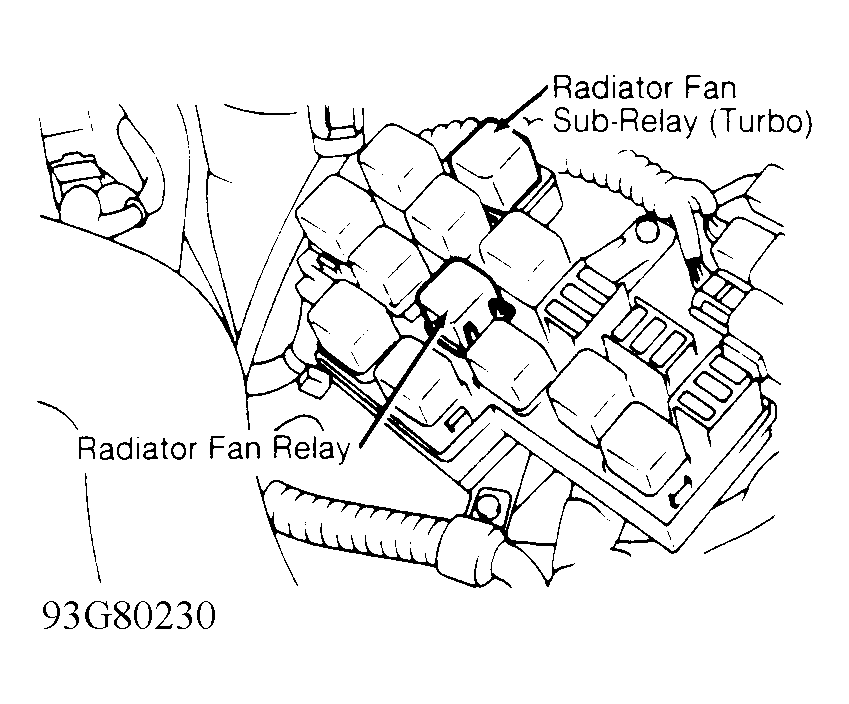 Radiator Fan Sub-Relay (Turbo)

Radiator Fan Relay

93G80230