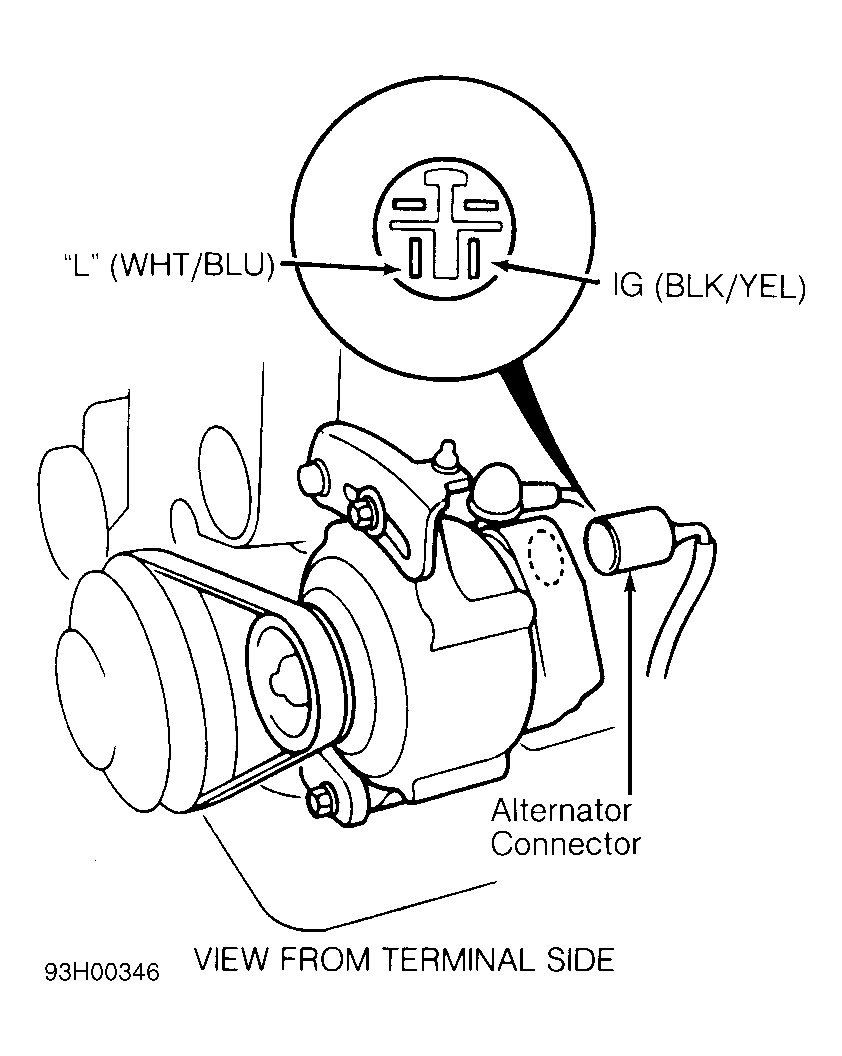 "L" (WHT/BLU)

IG (BLK/YEL)

Alternator Connector

93H00346

VIEW FROM TERMINAL SIDE