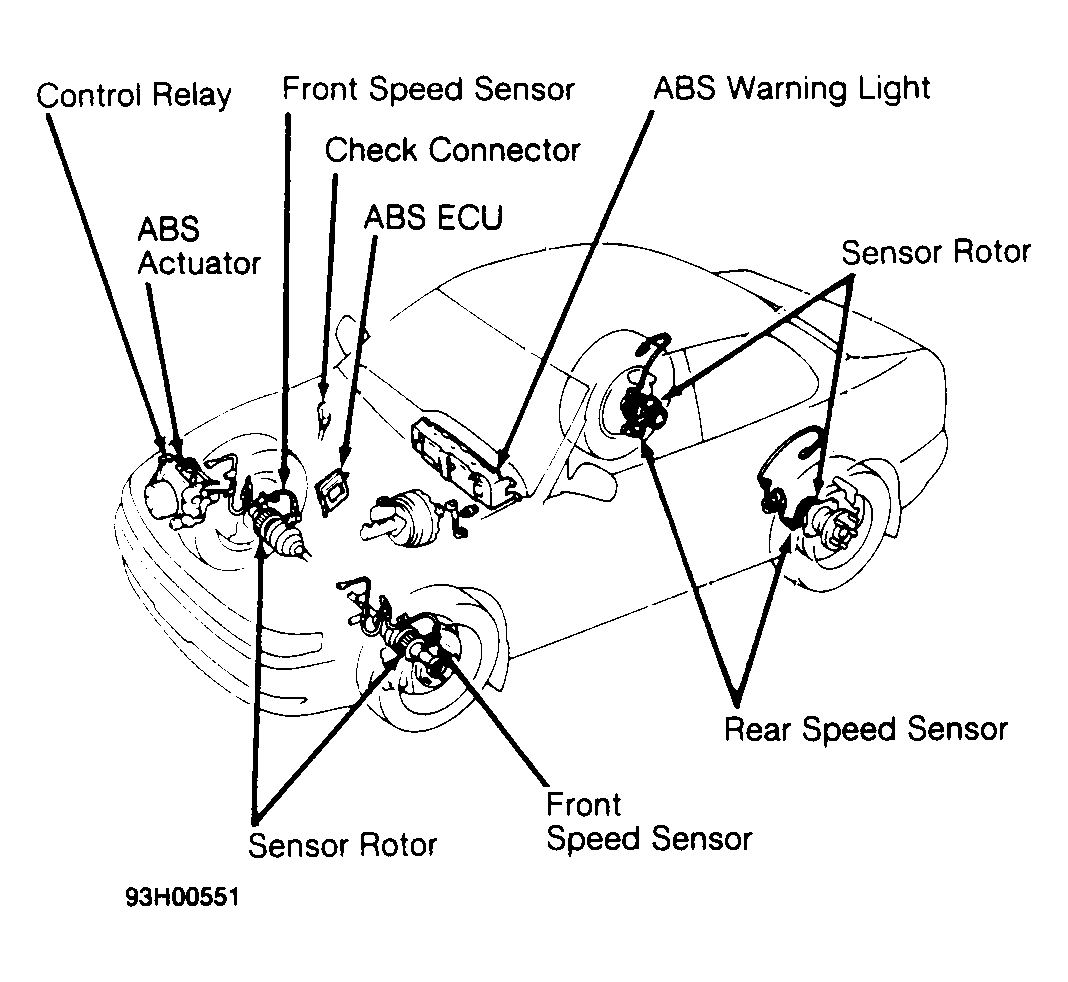 Control Relay

Front Speed Sensor

ABS Warning Light

Check Connector

ABS ECU

ABS Actuator

Sensor Rotor

Rear Speed Sensor

Front Speed Sensor

Sensor Rotor

93H00551