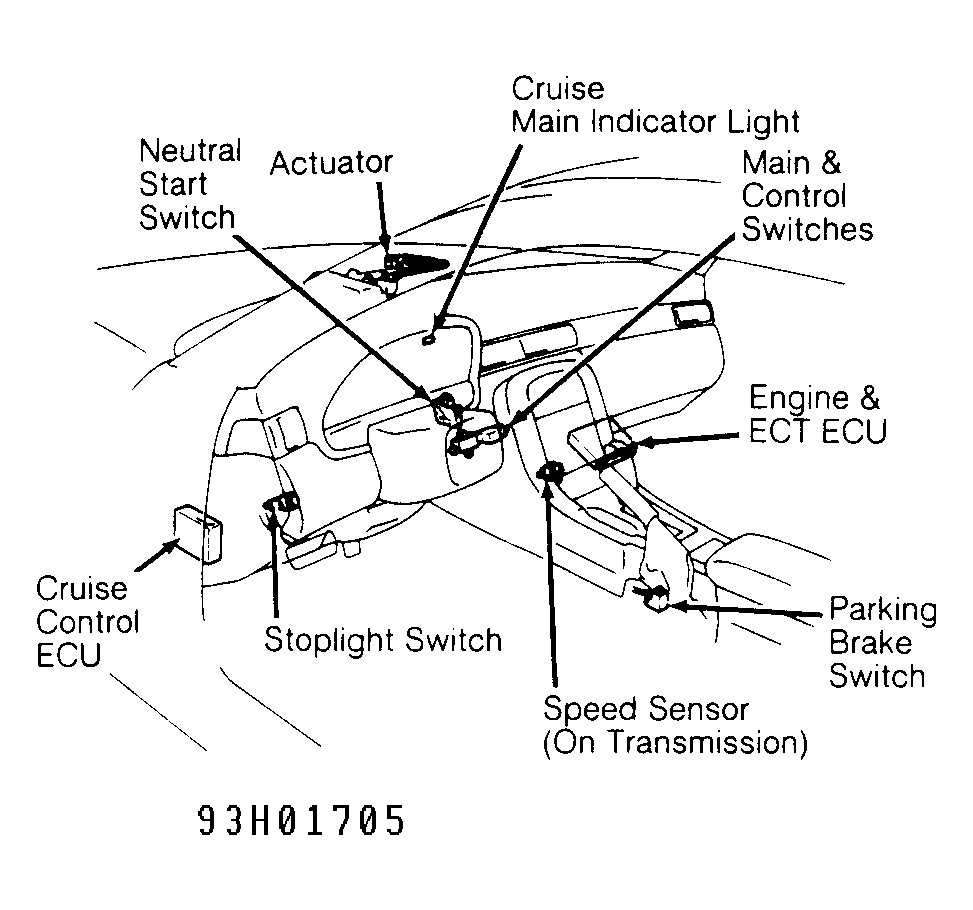 Cruise
Main Indicator Light

Neutral
Start
Switch

Actuator

Main &
Control
Switches

Engine &
ECT ECU

Cruise
Control
ECU

Stoplight Switch

Parking
Brake
Switch

Speed Sensor
(On Transmission)

93H01705