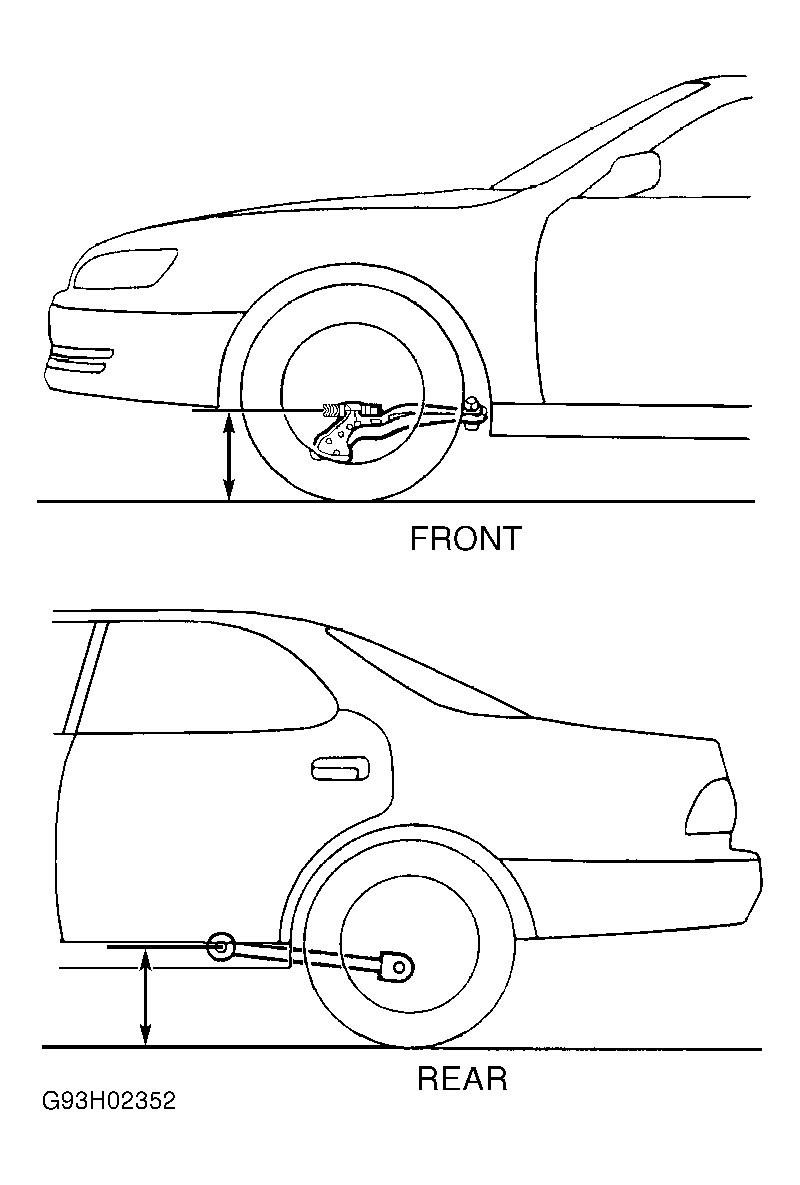 FRONT

REAR

G93H02352