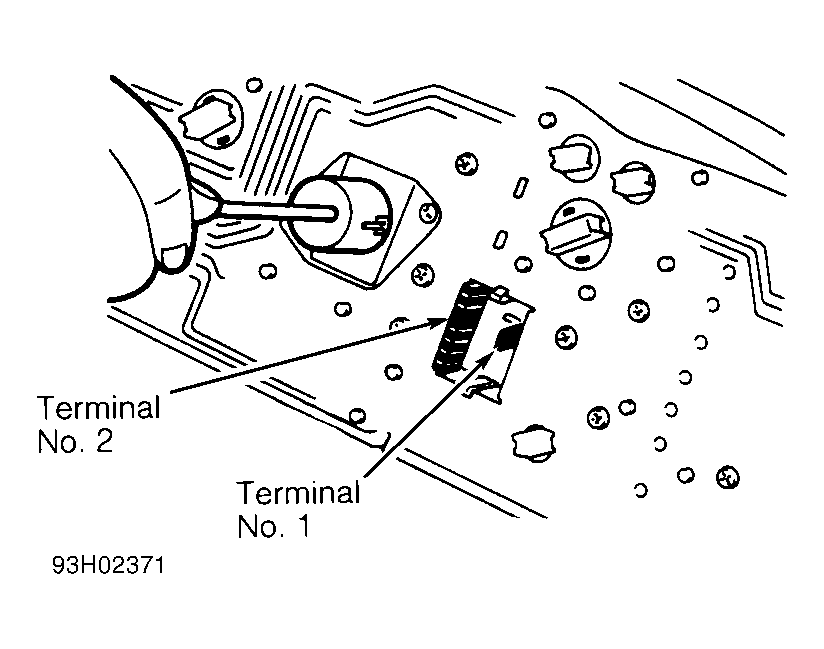 Terminal
No. 2

Terminal
No. 1

93H02371