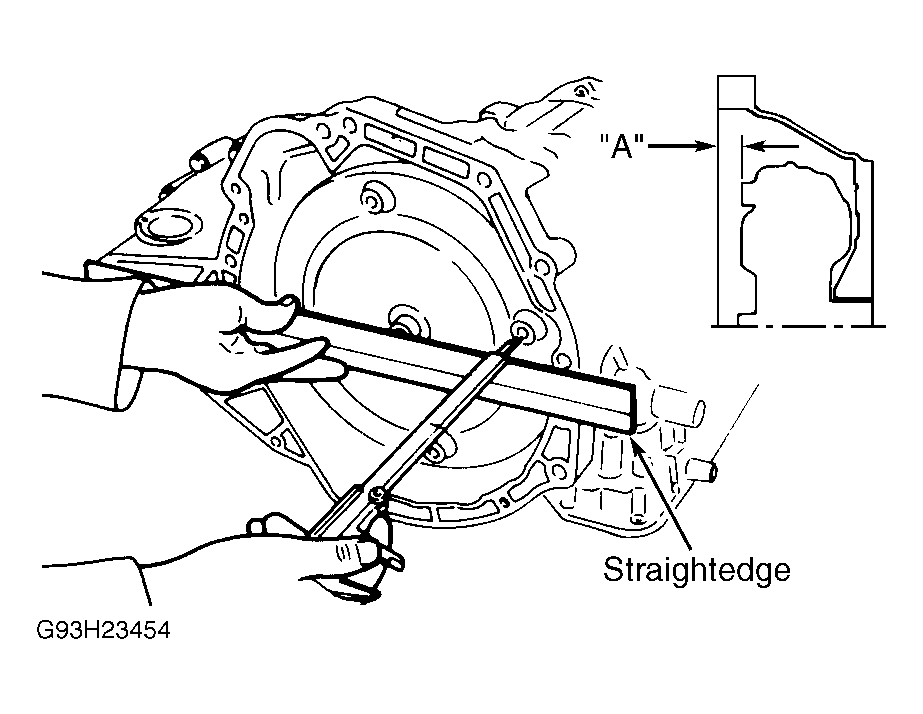 "A"

Straightedge

G93H23454