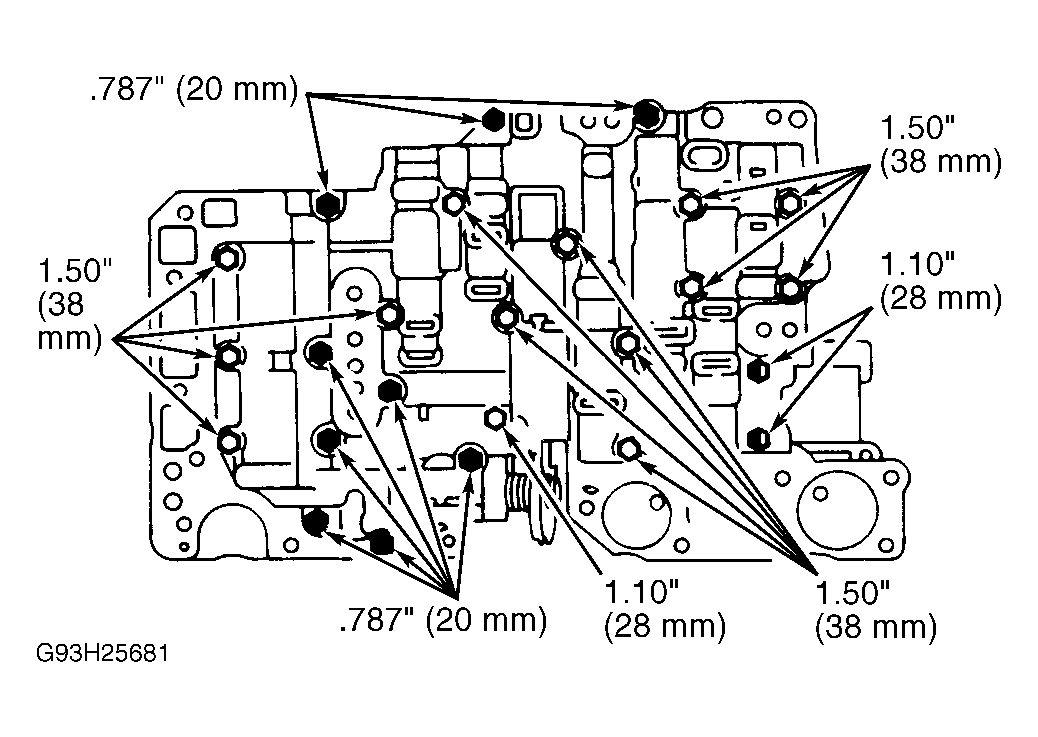 .787" (20 mm)

1.50" (38 mm)

1.50" (38 mm)

1.10" (28 mm)

.787" (20 mm)

1.10" (28 mm)

1.50" (38 mm)

G93H25681