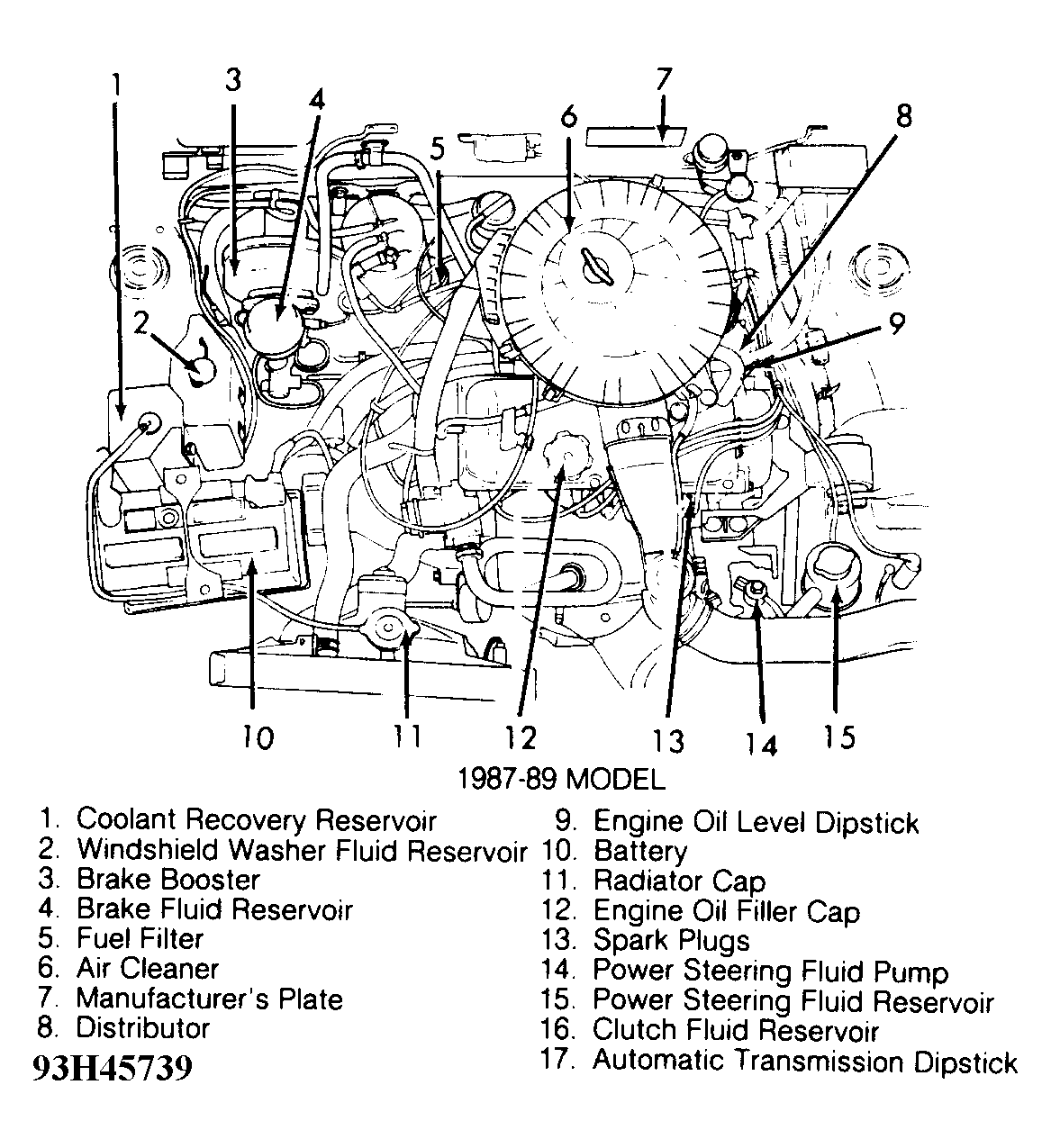 1
3
4
5
6
7
8
2
9
10
11
12
13
14
15

1987-89 MODEL

1. Coolant Recovery Reservoir
2. Windshield Washer Fluid Reservoir
3. Brake Booster
4. Brake Fluid Reservoir
5. Fuel Filter
6. Air Cleaner
7. Manufacturer's Plate
8. Distributor

9. Engine Oil Level Dipstick
10. Battery
11. Radiator Cap
12. Engine Oil Filler Cap
13. Spark Plugs
14. Power Steering Fluid Pump
15. Power Steering Fluid Reservoir
16. Clutch Fluid Reservoir
17. Automatic Transmission Dipstick

93H45739