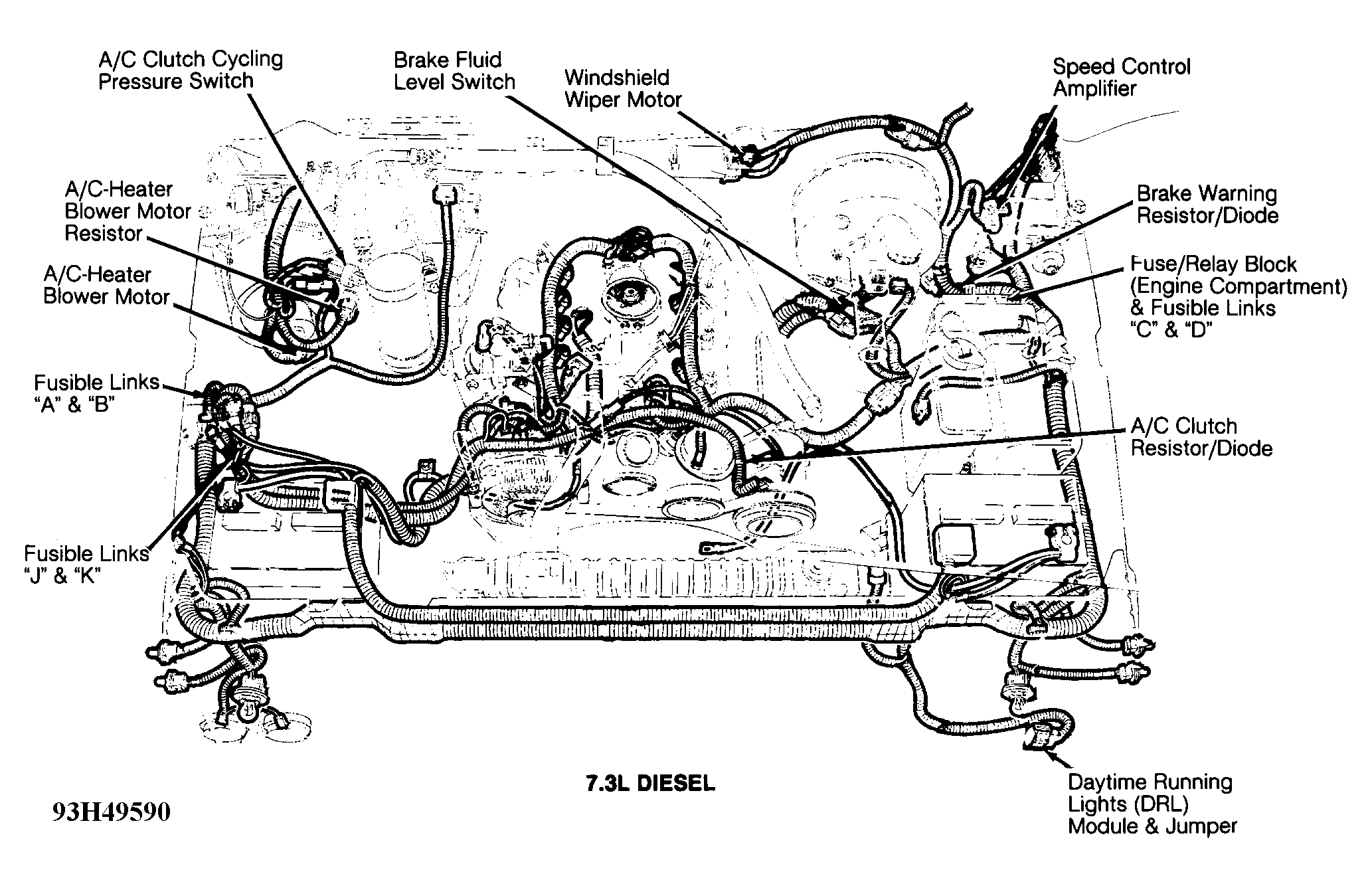 A/C Clutch Cycling Pressure Switch

Brake Fluid Level Switch

Windshield Wiper Motor

Speed Control Amplifier

A/C-Heater Blower Motor Resistor

A/C-Heater Blower Motor

Brake Warning Resistor/Diode

Fuse/Relay Block (Engine Compartment) & Fusible Links "C" & "D"

Fusible Links "A" & "B"

A/C Clutch Resistor/Diode

Fusible Links "J" & "K"

7.3L DIESEL

93H49590

Daytime Running Lights (DRL) Module & Jumper